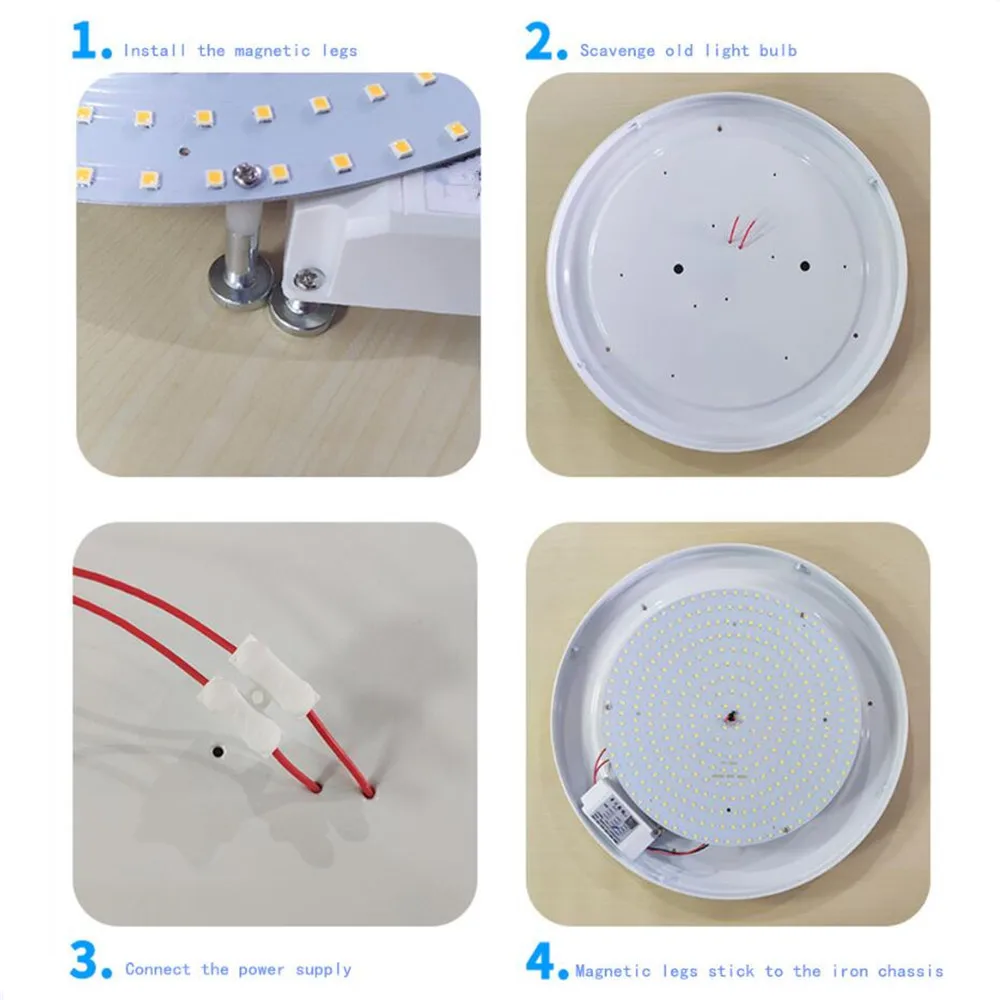 1. Install the magnetic legs

2. Scavenge old light bulb

3. Connect the power supply

4. Magnetic legs stick to the iron chassis