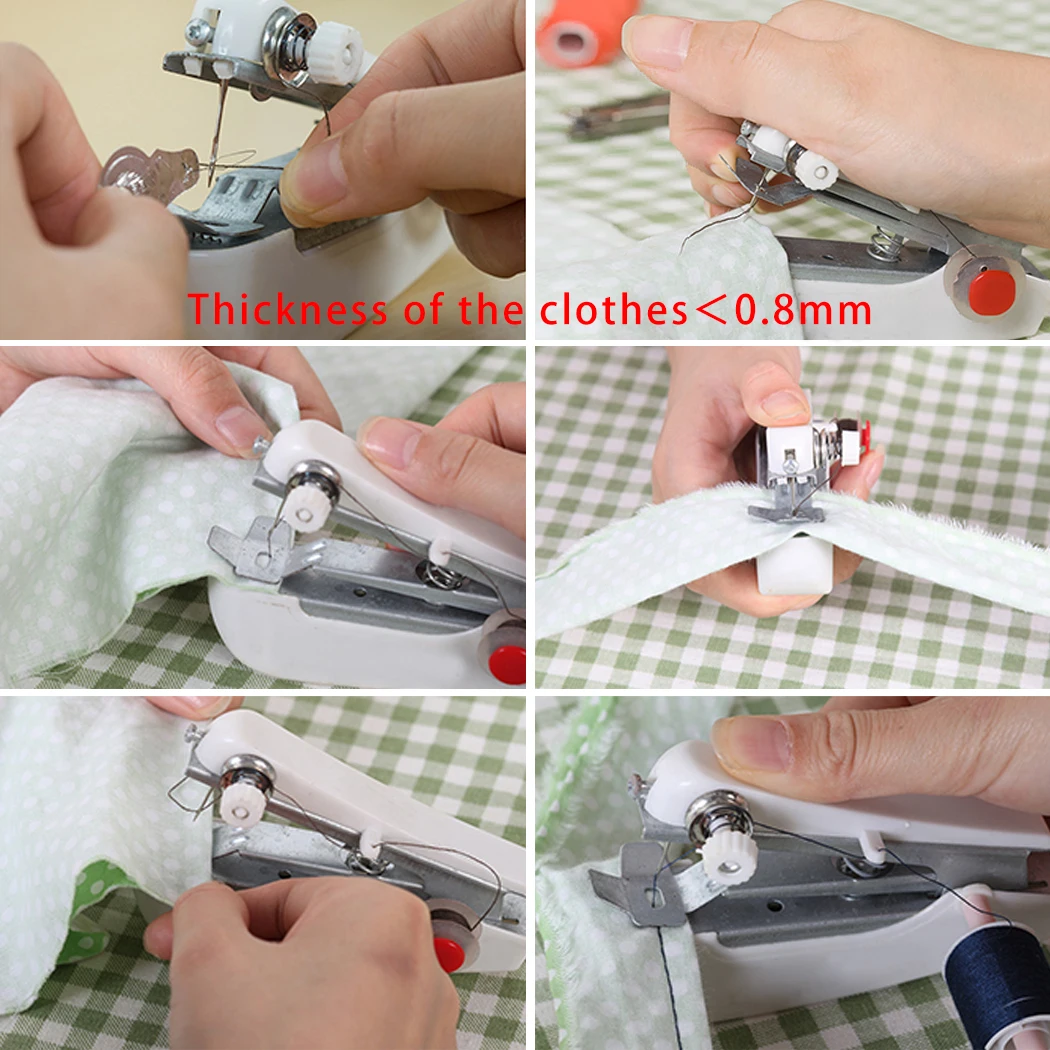 Thickness of the clothes＜0.8mm