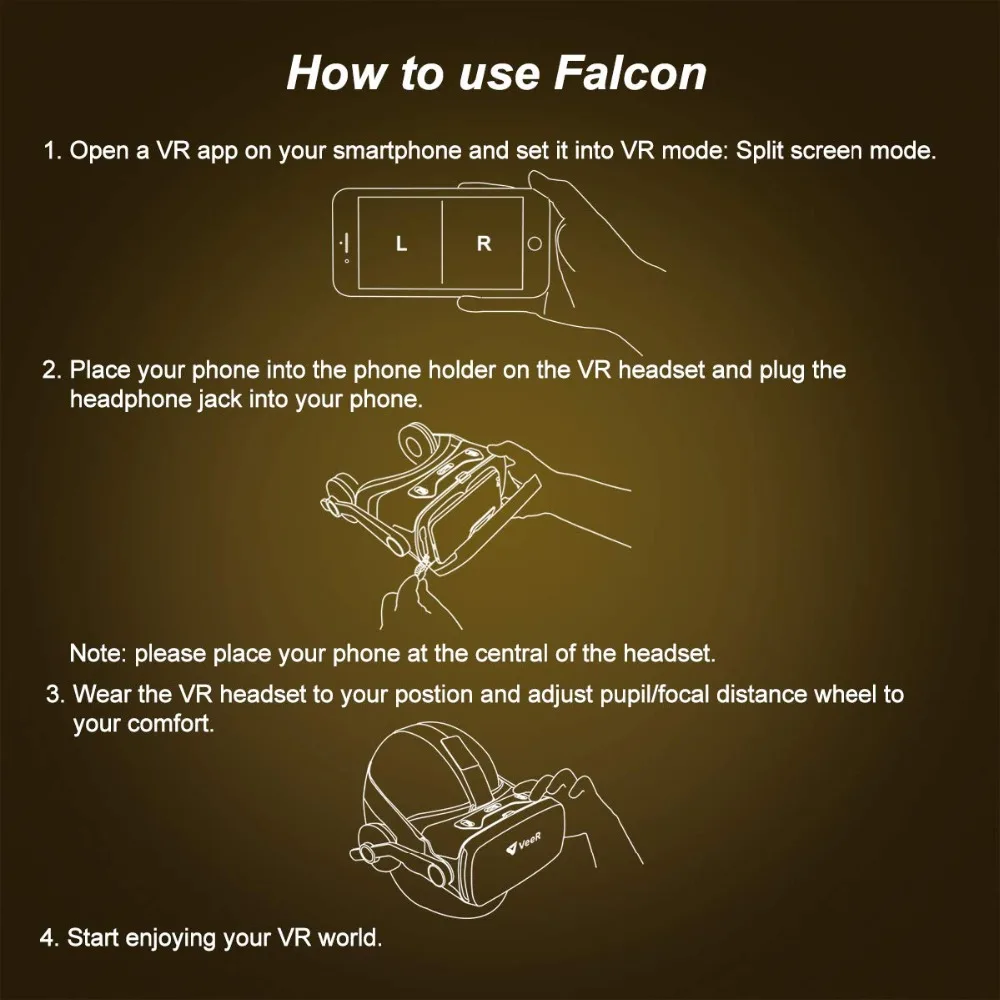 How to use Falcon

1. Open a VR app on your smartphone and set it into VR mode: Split screen mode.

L R

2. Place your phone into the phone holder on the VR headset and plug the headphone jack into your phone.

Note: please place your phone at the central of the headset.

3. Wear the VR headset to your postion and adjust pupil/focal distance wheel to your comfort.

VeeR

4. Start enjoying your VR world.