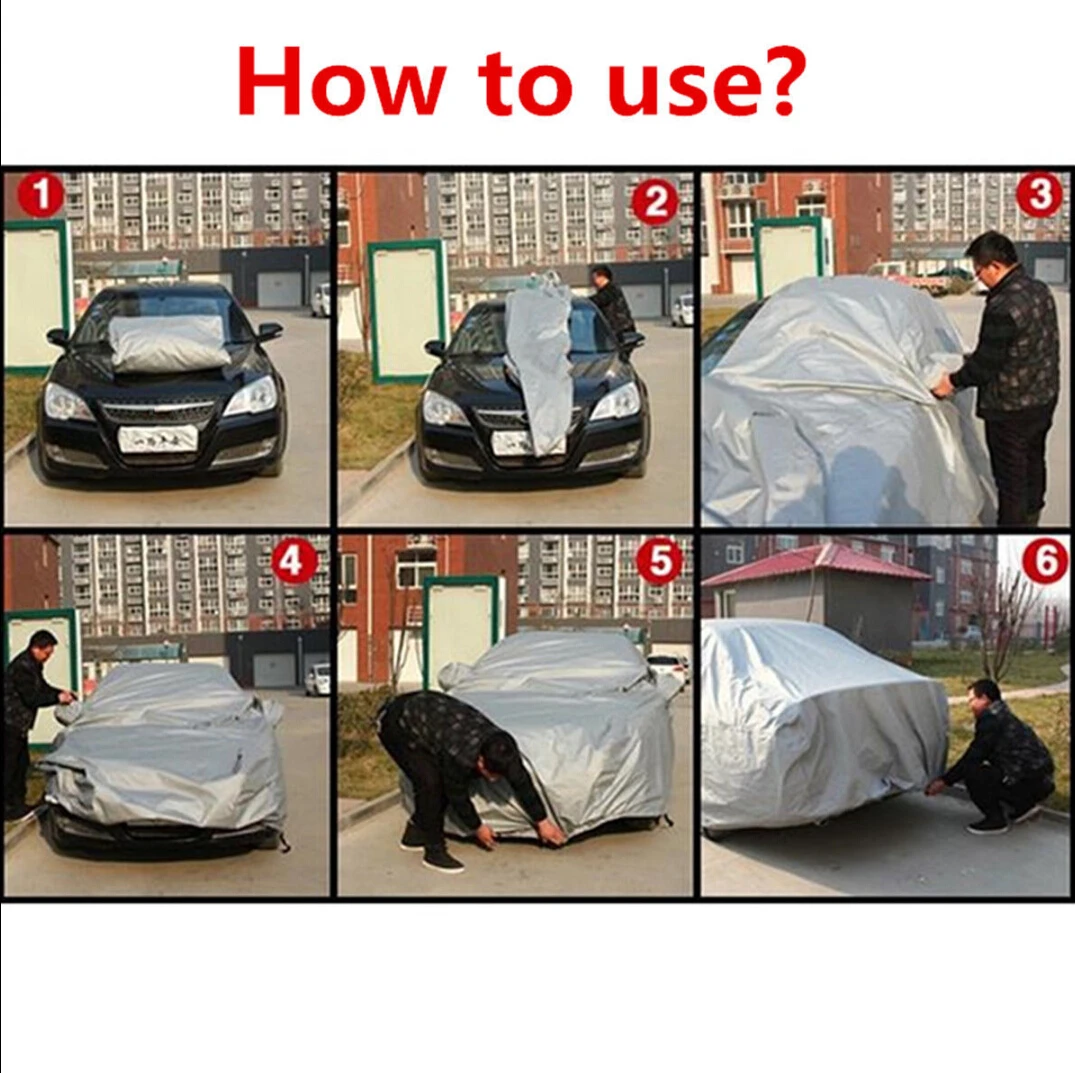 How to use?

1

2

3

4

5

6