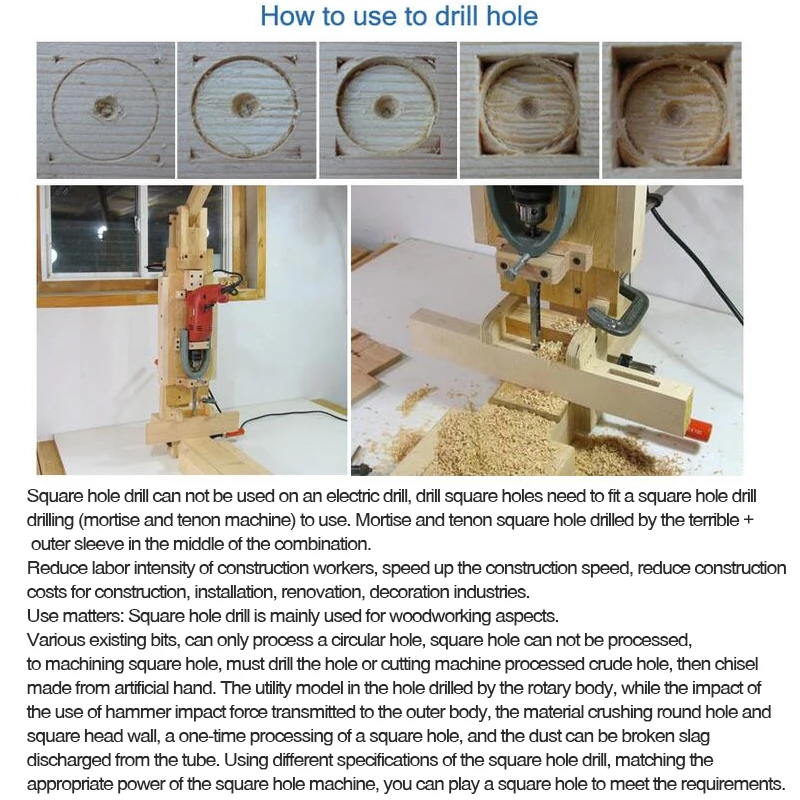 How to use to drill hole

Square hole drill can not be used on an electric drill, drill square holes need to fit a square hole drill drilling (mortise and tenon machine) to use. Mortise and tenon square hole drilled by the terrible + outer sleeve in the middle of the combination.
Reduce labor intensity of construction workers, speed up the construction speed, reduce construction costs for construction, installation, renovation, decoration industries.
Use matters: Square hole drill is mainly used for woodworking aspects.
Various existing bits, can only process a circular hole, square hole can not be processed, to machining square hole, must drill the hole or cutting machine processed crude hole, then chisel made from artificial hand. The utility model in the hole drilled by the rotary body, while the impact of the use of hammer impact force transmitted to the outer body, the material crushing round hole and square head wall, a one-time processing of a square hole, and the dust can be broken slag discharged from the tube. Using different specifications of the square hole drill, matching the appropriate power of the square hole machine, you can play a square hole to meet the requirements.