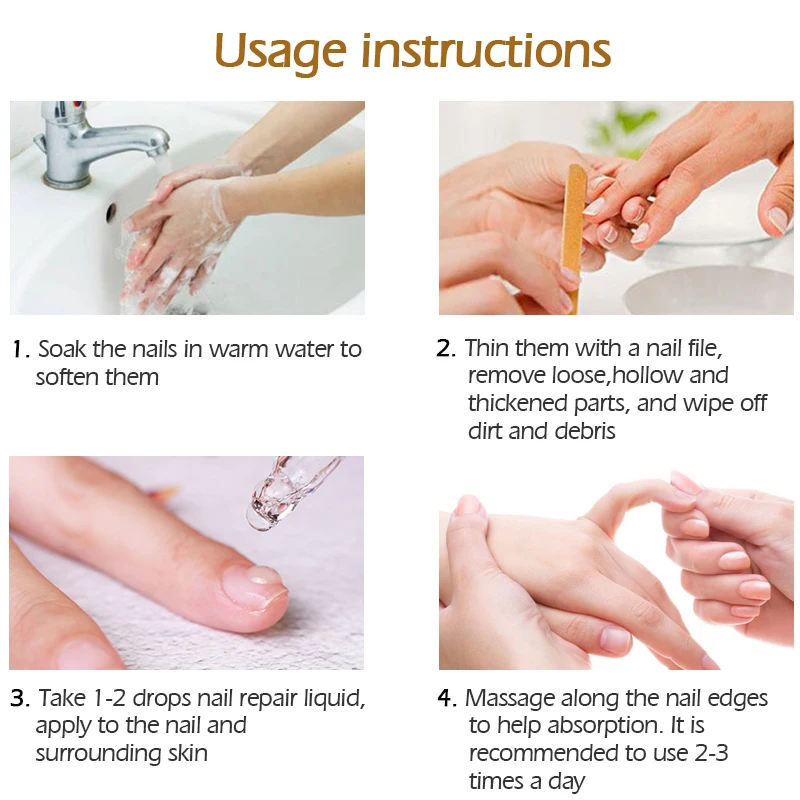 Usage instructions

1. Soak the nails in warm water to soften them

2. Thin them with a nail file, remove loose,hollow and thickened parts, and wipe off dirt and debris

3. Take 1-2 drops nail repair liquid, apply to the nail and surrounding skin

4. Massage along the nail edges to help absorption. It is recommended to use 2-3 times a day