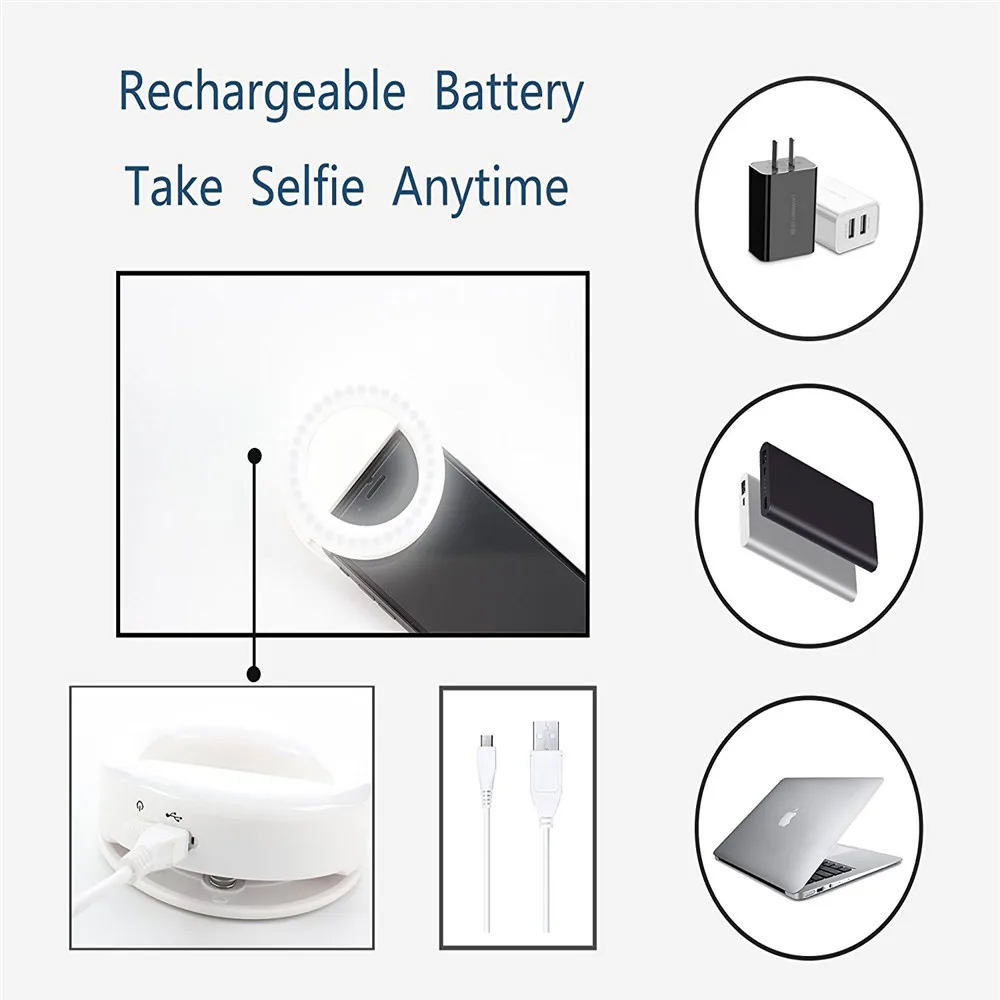 Rechargeable Battery
Take Selfie Anytime