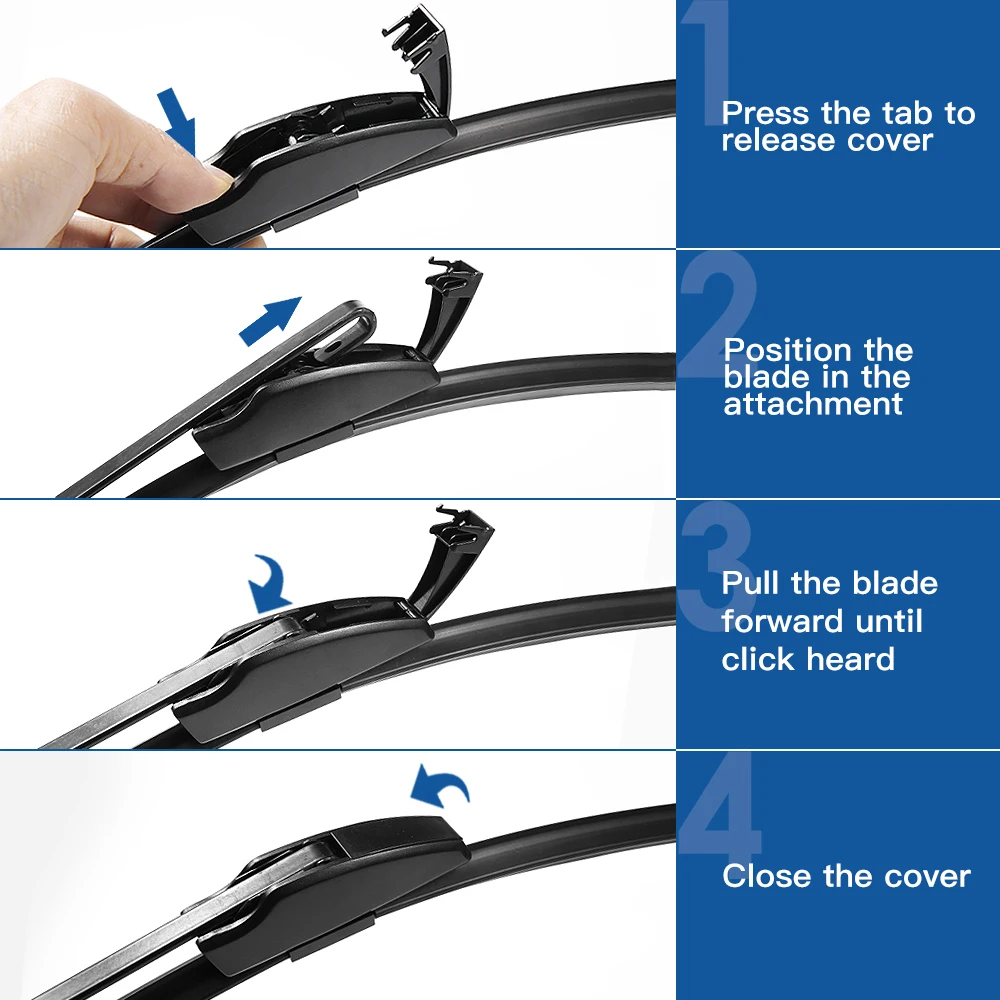 1
Press the tab to release cover

2
Position the blade in the attachment

3
Pull the blade forward until click heard

4
Close the cover