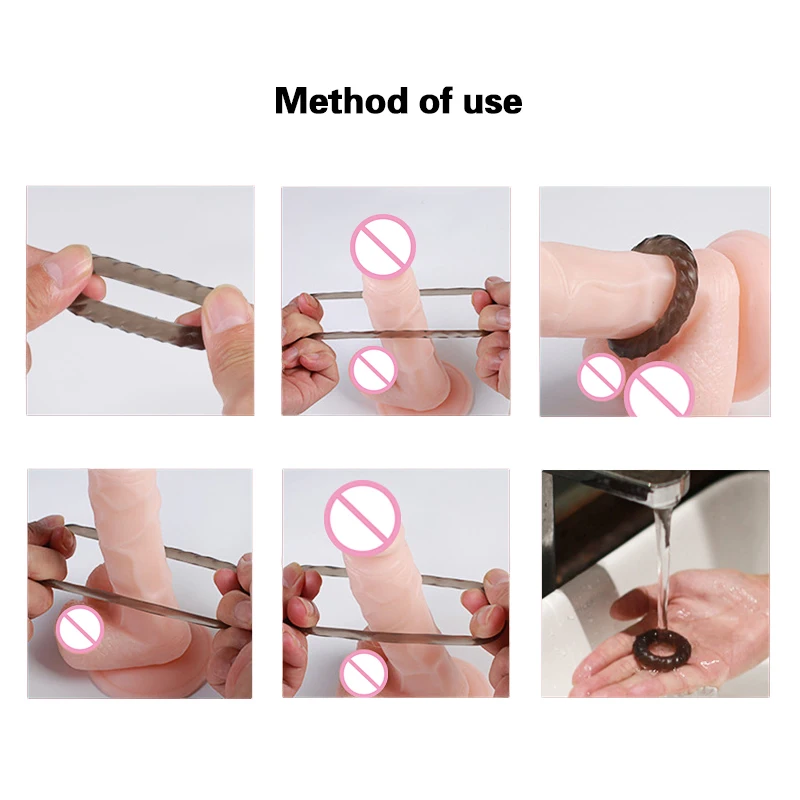 Method of use