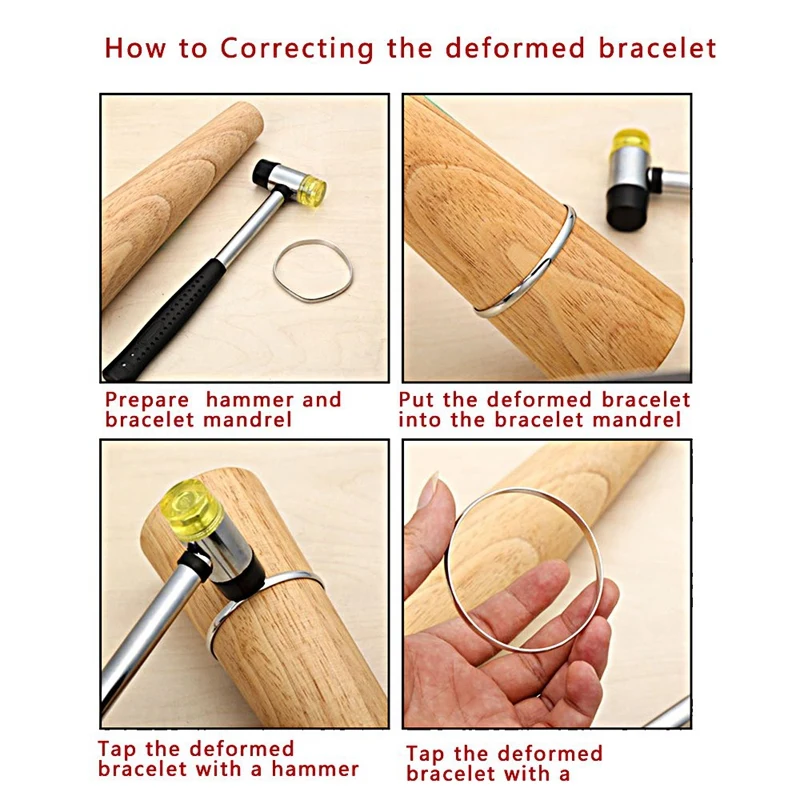 How to Correcting the deformed bracelet

Prepare hammer and bracelet mandrel

Put the deformed bracelet into the bracelet mandrel

Tap the deformed bracelet with a hammer

Tap the deformed bracelet with a