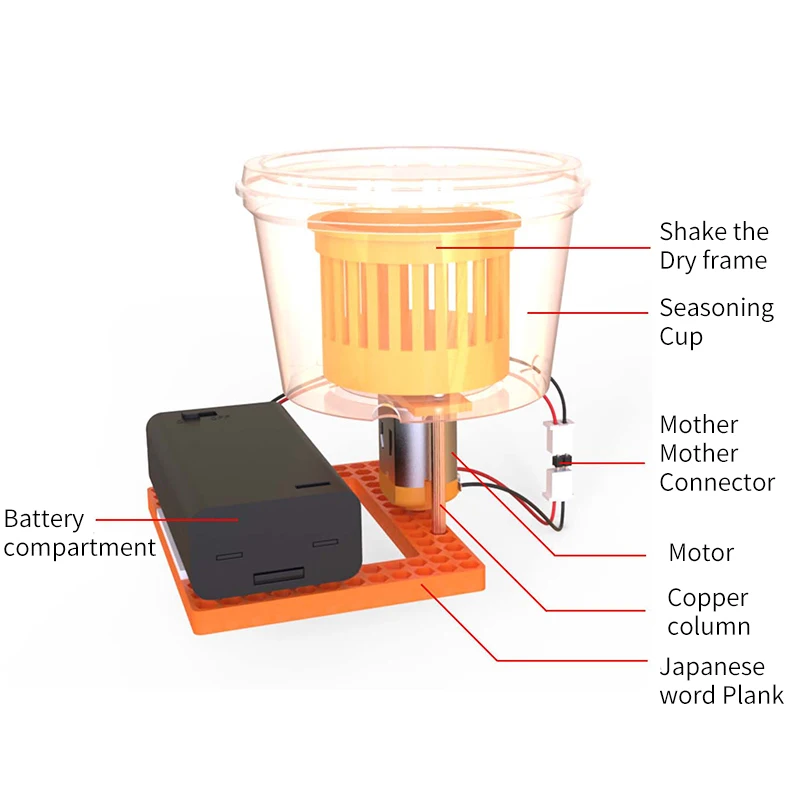 Shake the Dry frame

Seasoning Cup

Mother Mother Connector

Battery compartment

Motor

Copper column

Japanese word Plank