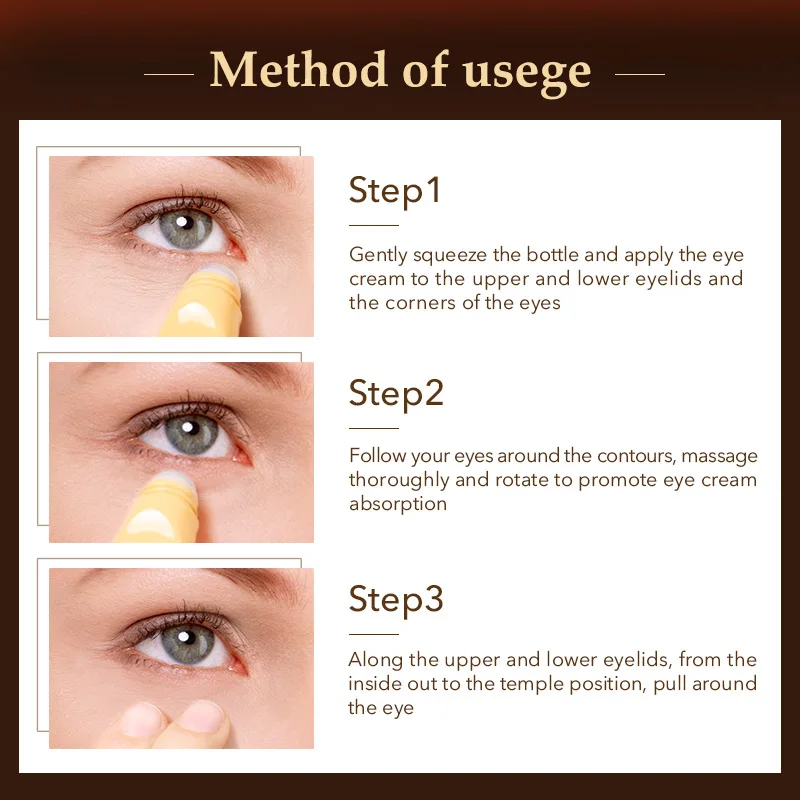 Method of usege

Step1

Gently squeeze the bottle and apply the eye cream to the upper and lower eyelids and the corners of the eyes

Step2

Follow your eyes around the contours, massage thoroughly and rotate to promote eye cream absorption

Step3

Along the upper and lower eyelids, from the inside out to the temple position, pull around the eye