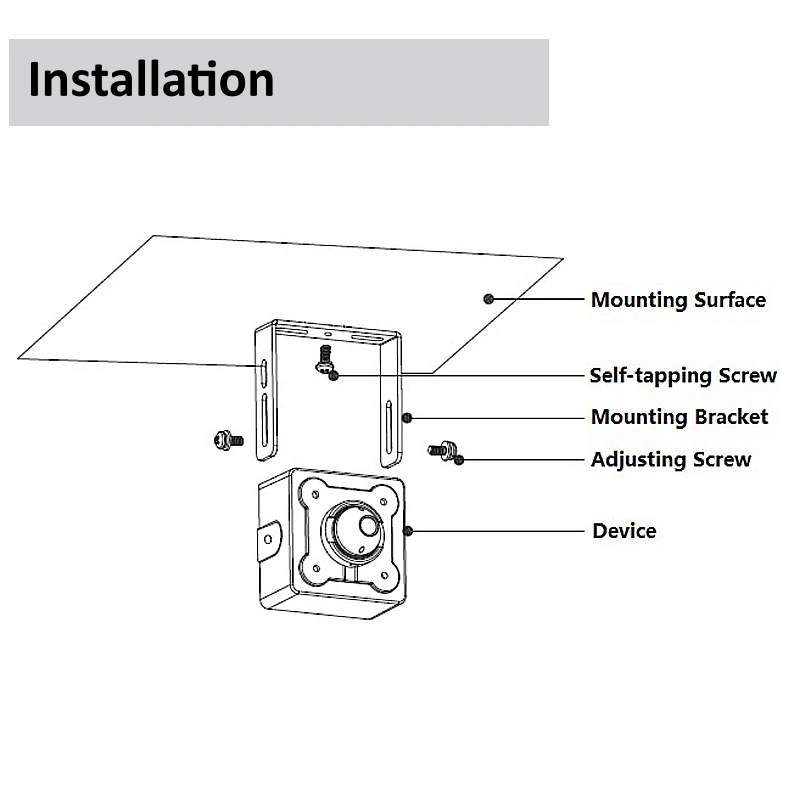 Installation

Mounting Surface

Self-tapping Screw

Mounting Bracket

Adjusting Screw

Device