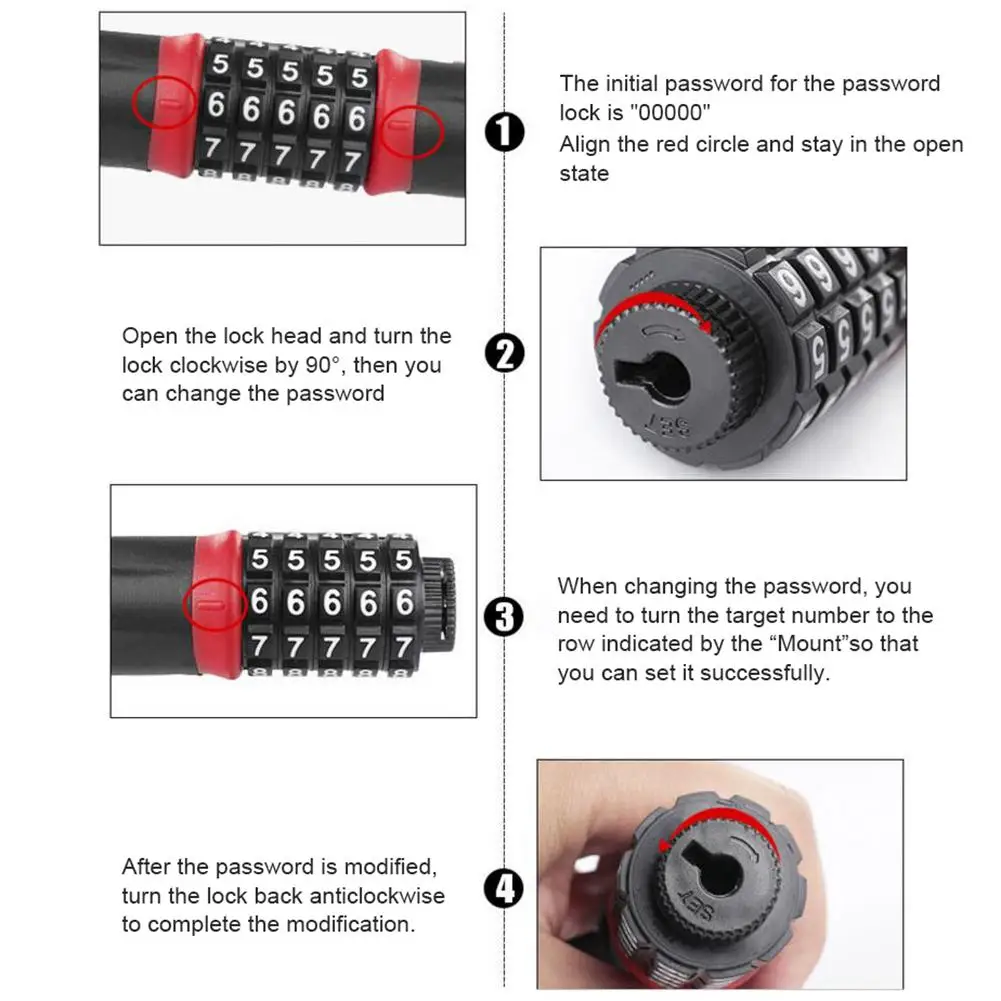 5 5 5 5 5
6 6 6 6 6
7 7 7 7 7

1

The initial password for the password lock is "00000"
Align the red circle and stay in the open state

Open the lock head and turn the lock clockwise by 90°, then you can change the password

2

SET

5 5 5 5 5
6 6 6 6 6
7 7 7 7 7

3

When changing the password, you need to turn the target number to the row indicated by the “Mount”so that you can set it successfully.

After the password is modified, turn the lock back anticlockwise to complete the modification.

4

SET