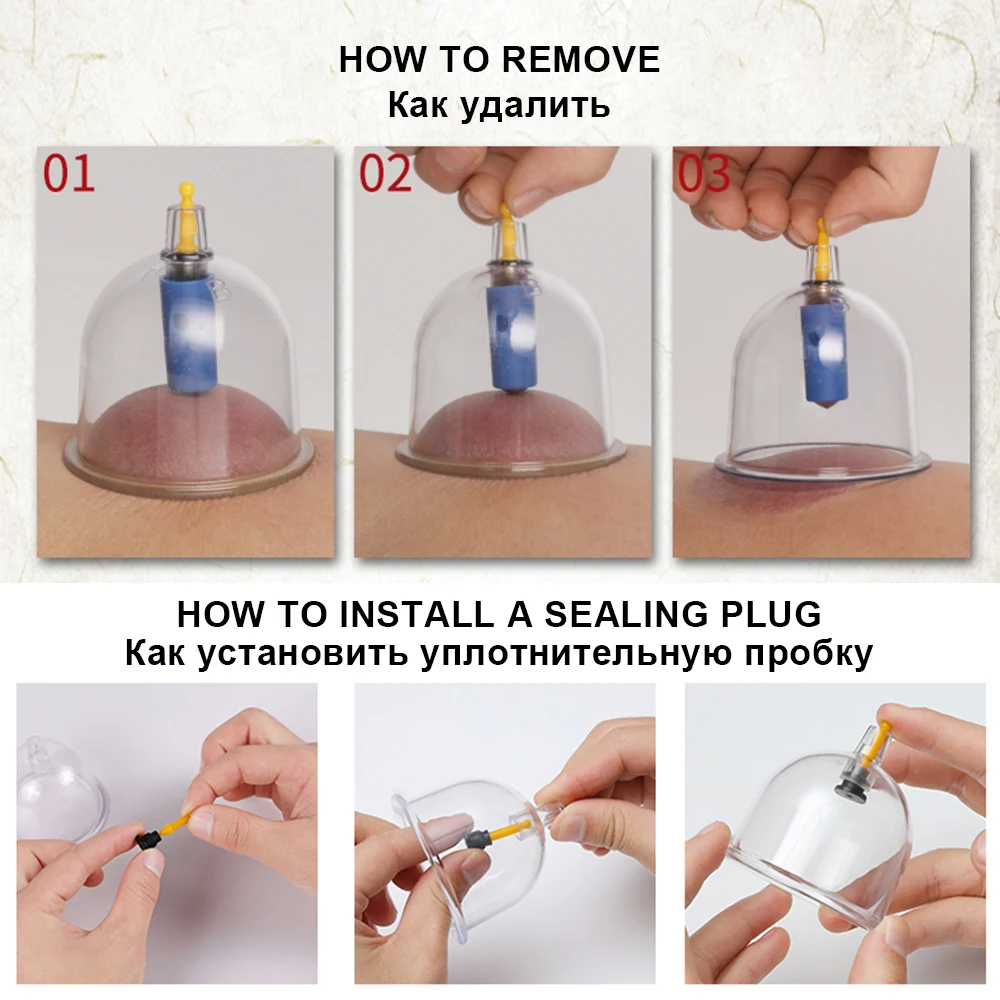 HOW TO REMOVE
Как удалить

01

02

03

HOW TO INSTALL A SEALING PLUG
Как установить уплотнительную пробку