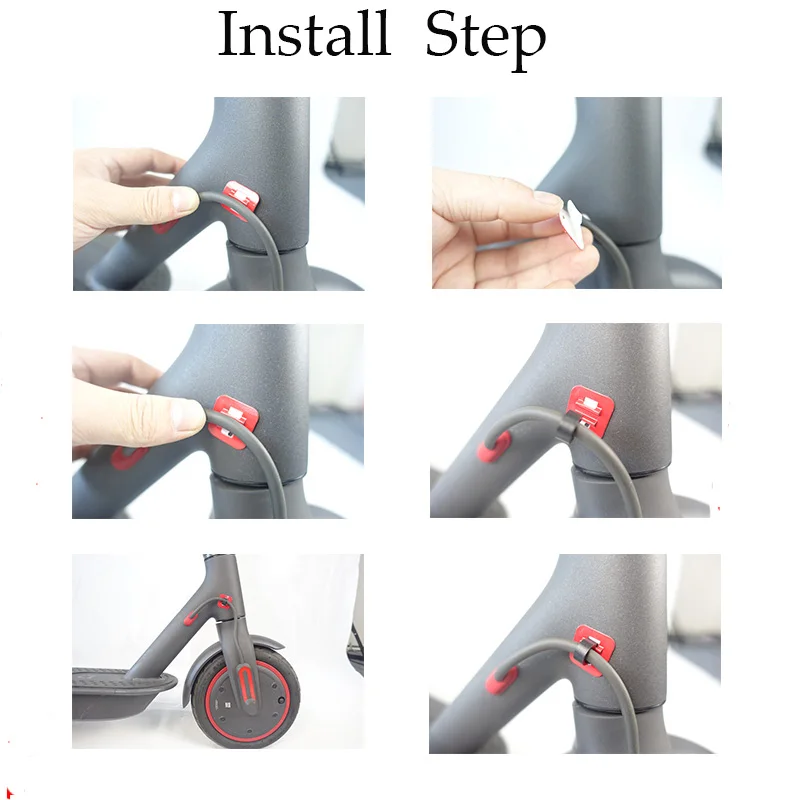 Install Step