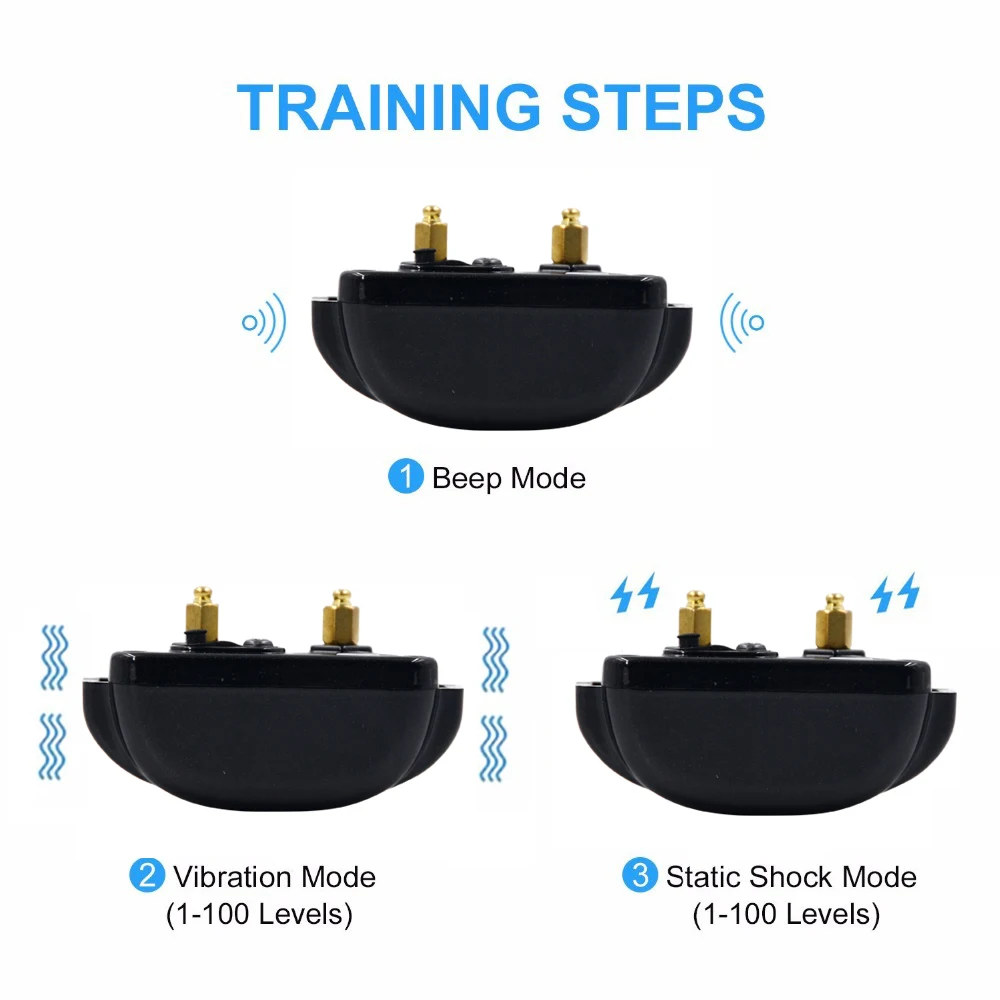 TRAINING STEPS

1 Beep Mode

2 Vibration Mode
(1-100 Levels)

3 Static Shock Mode
(1-100 Levels)