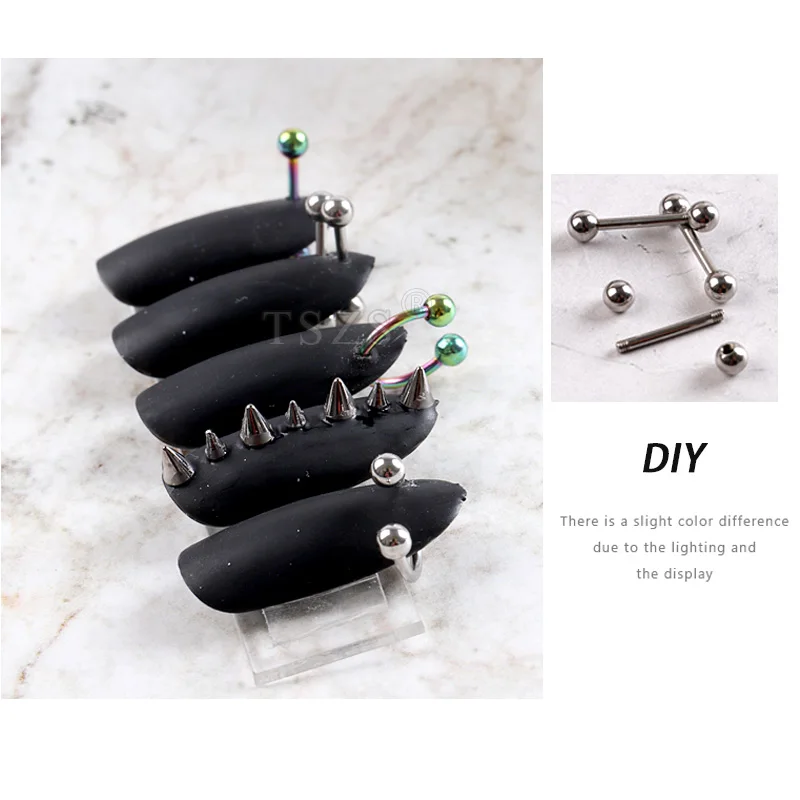 TSZS®

DIY

There is a slight color difference due to the lighting and the display