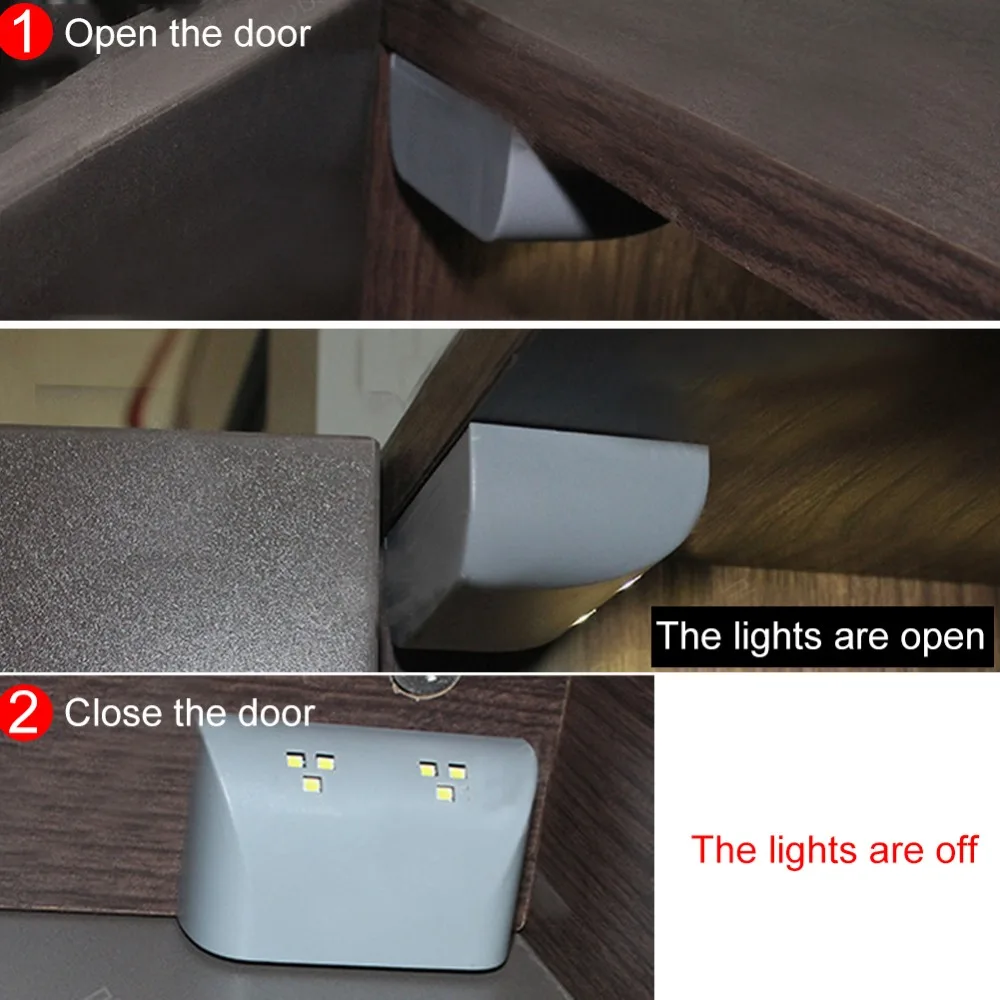 1 Open the door

The lights are open

2 Close the door

The lights are off