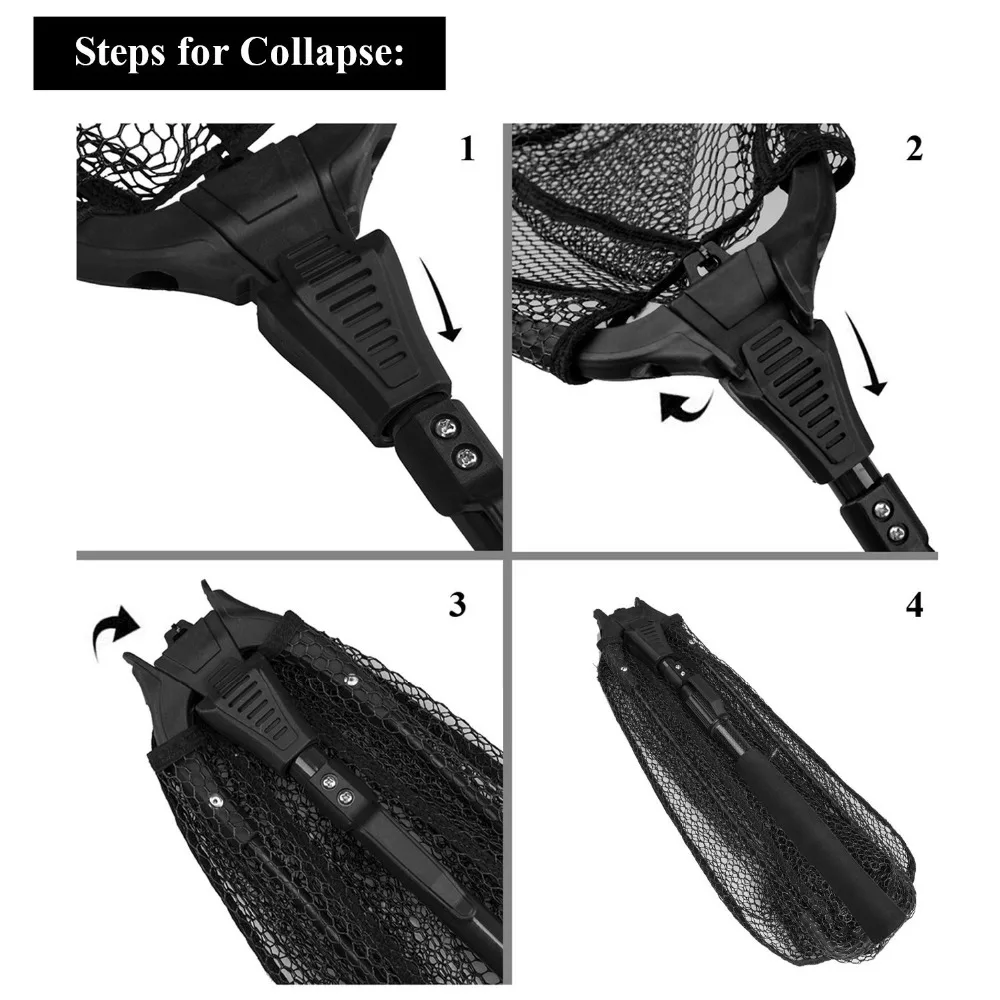 Steps for Collapse:

1

2

3

4