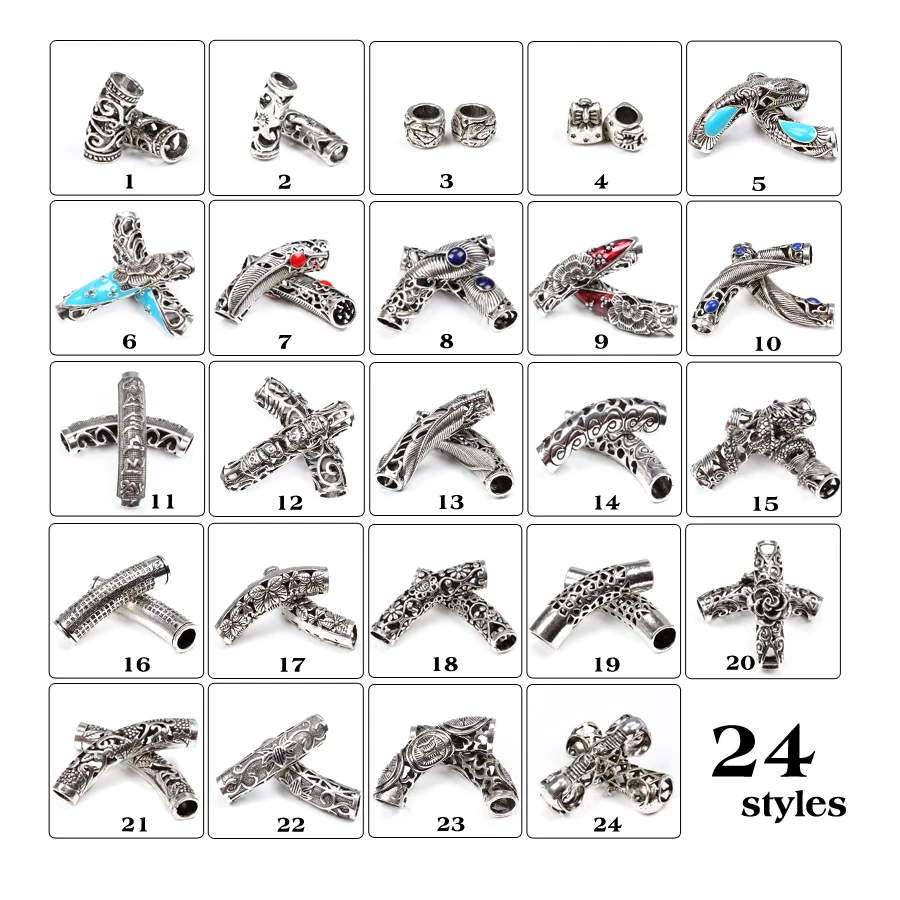 1
2
3
4
5
6
7
8
9
10
11
12
13
14
15
16
17
18
19
20
21
22
23
24

24 styles