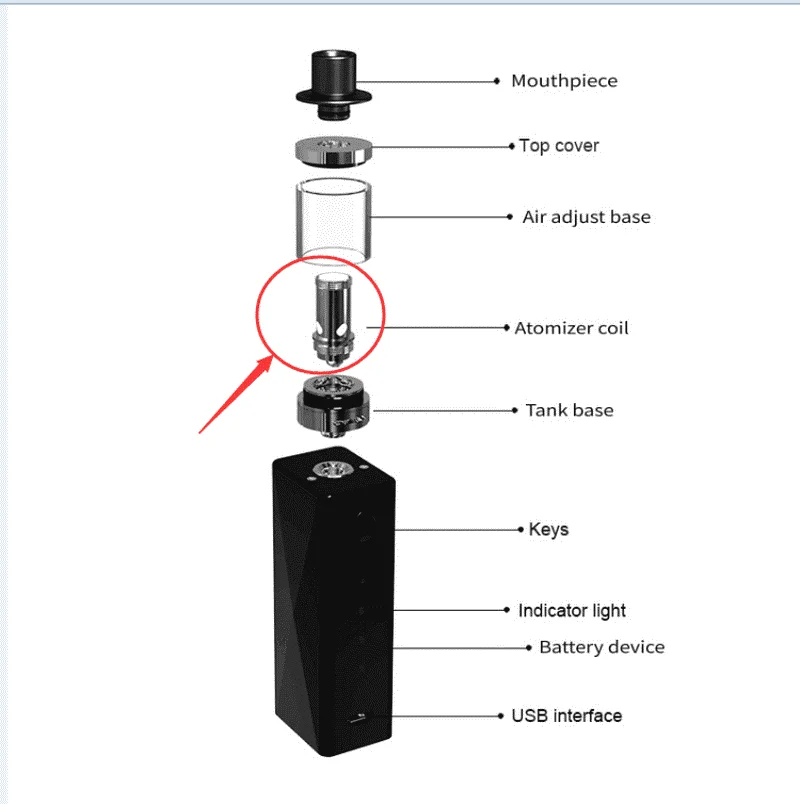 Mouthpiece
Top cover
Air adjust base
Atomizer coil
Tank base
Keys
Indicator light
Battery device
USB interface