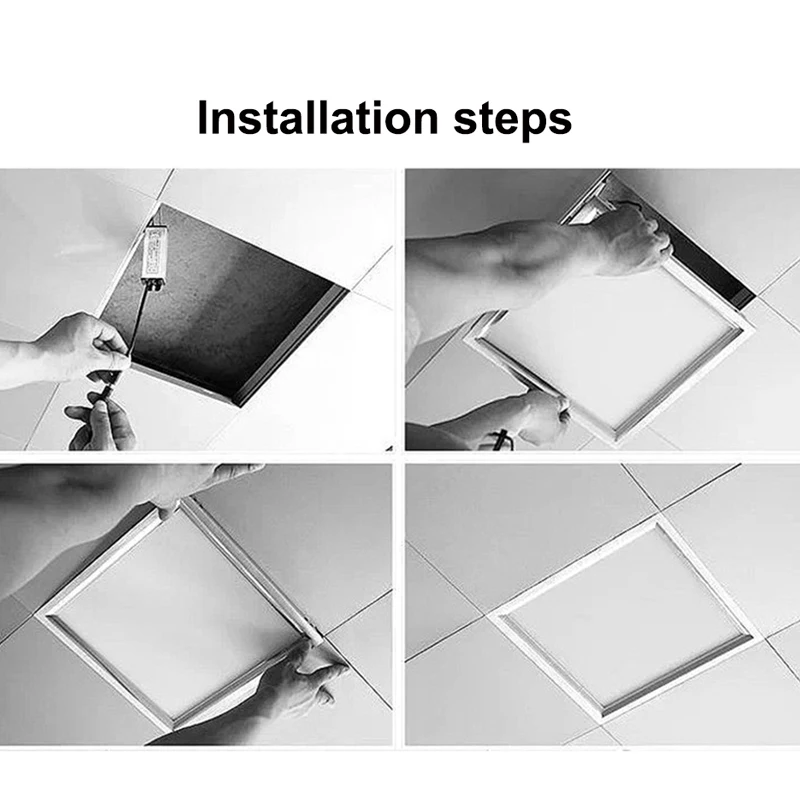 Installation steps