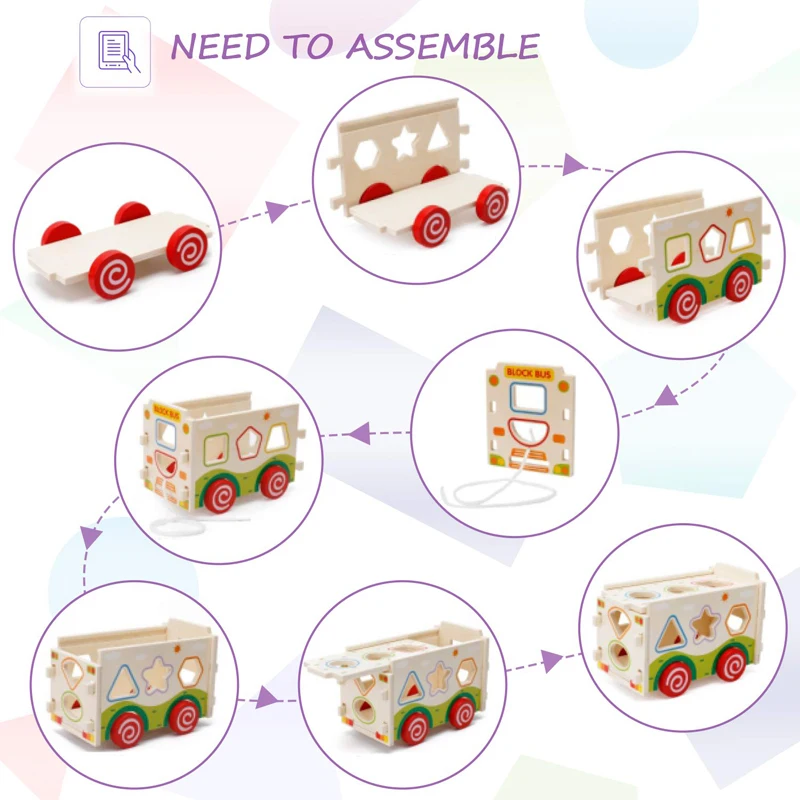 NEED TO ASSEMBLE

BLOCK BUS

BLOCK BUS