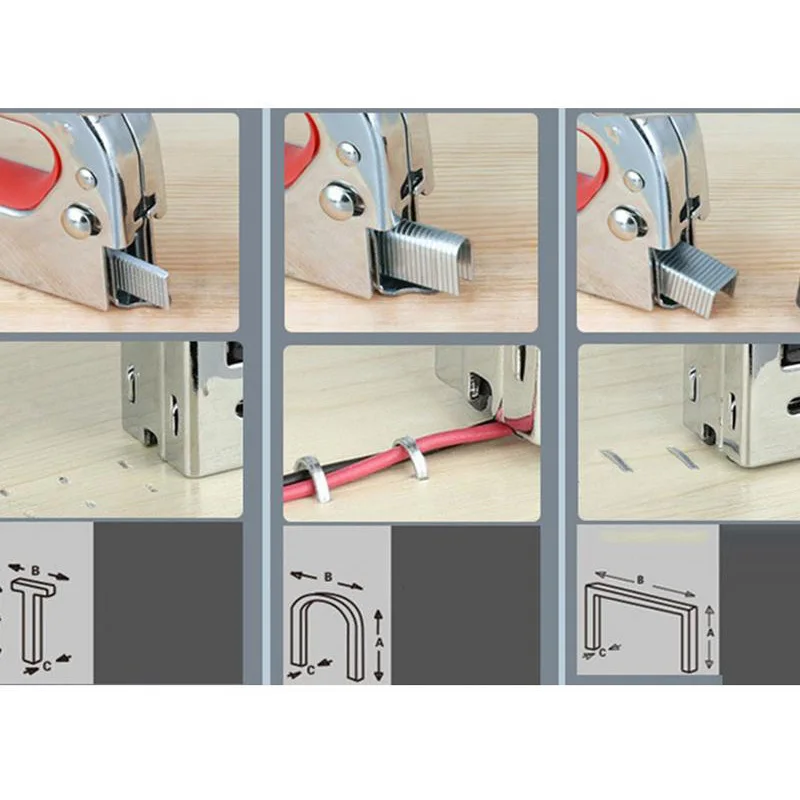 B
C

B
A
C

B
A
C