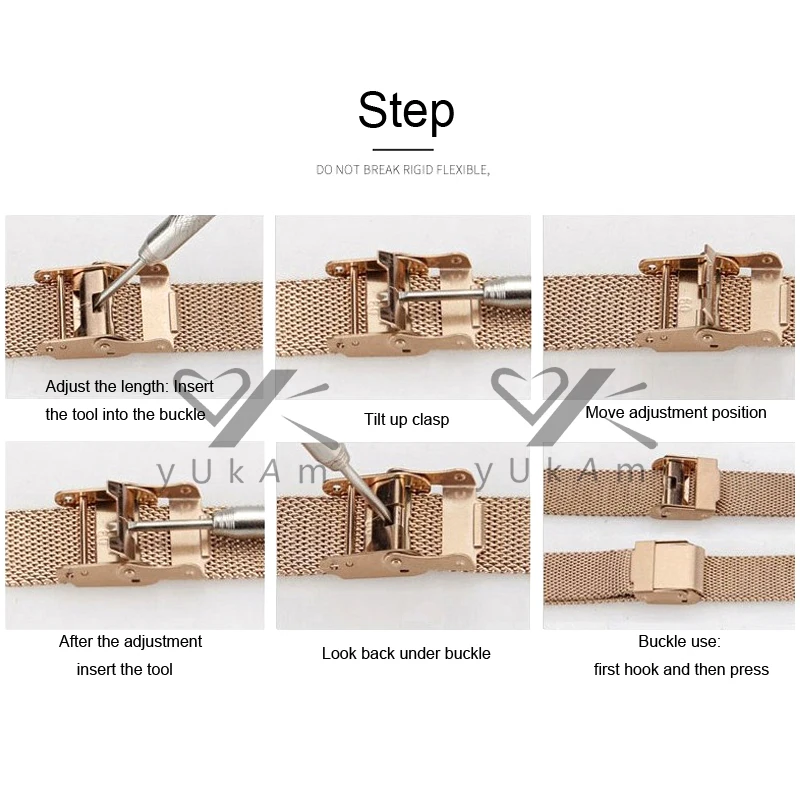 Step

DO NOT BREAK RIGID FLEXIBLE,

Adjust the length: Insert the tool into the buckle

Tilt up clasp

Move adjustment position

yUkAm

yUkAm

After the adjustment insert the tool

Look back under buckle

Buckle use: first hook and then press