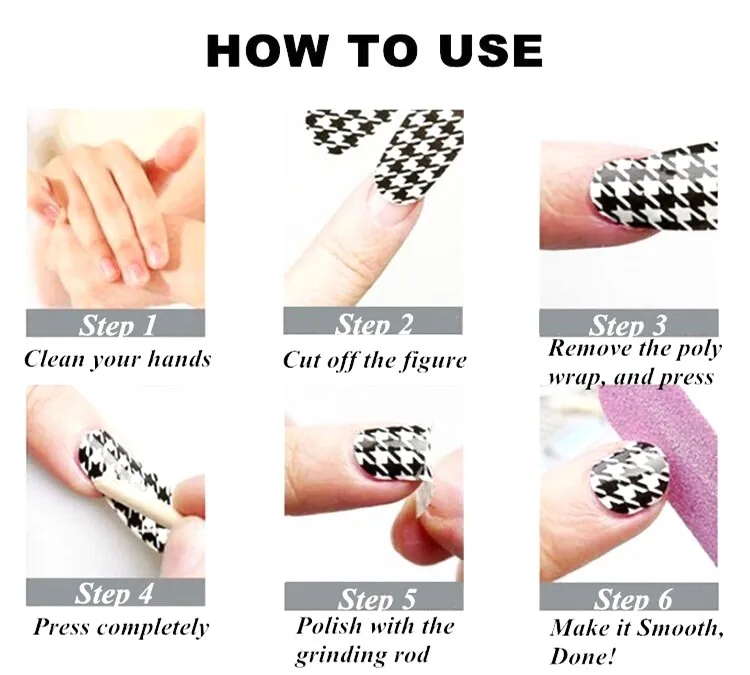 HOW TO USE

Step 1
Clean your hands

Step 2
Cut off the figure

Step 3
Remove the poly wrap, and press

Step 4
Press completely

Step 5
Polish with the grinding rod

Step 6
Make it Smooth, Done!