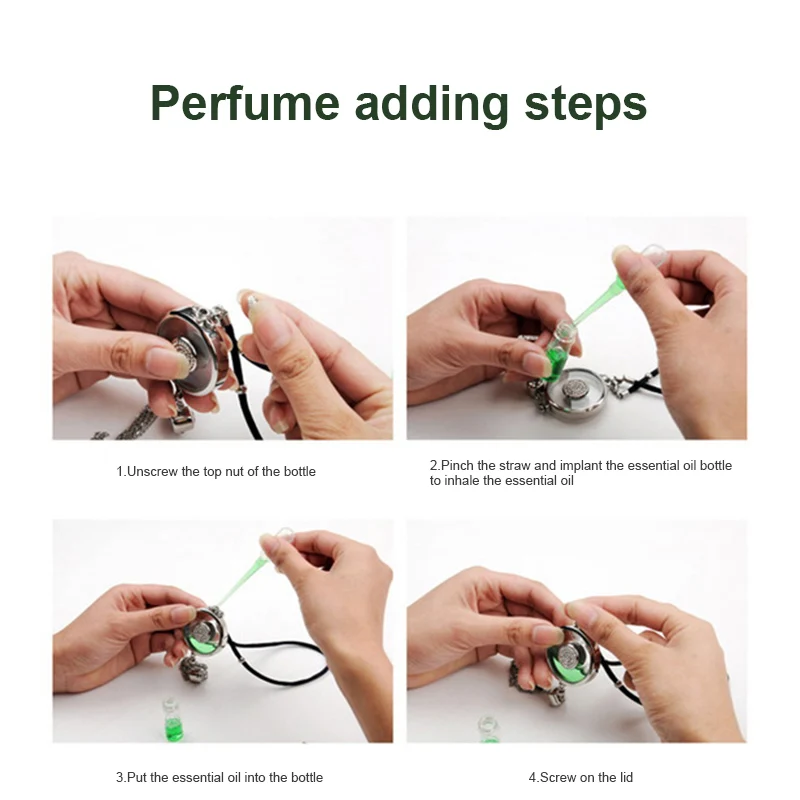 Perfume adding steps

1.Unscrew the top nut of the bottle

2.Pinch the straw and implant the essential oil bottle to inhale the essential oil

3.Put the essential oil into the bottle

4.Screw on the lid