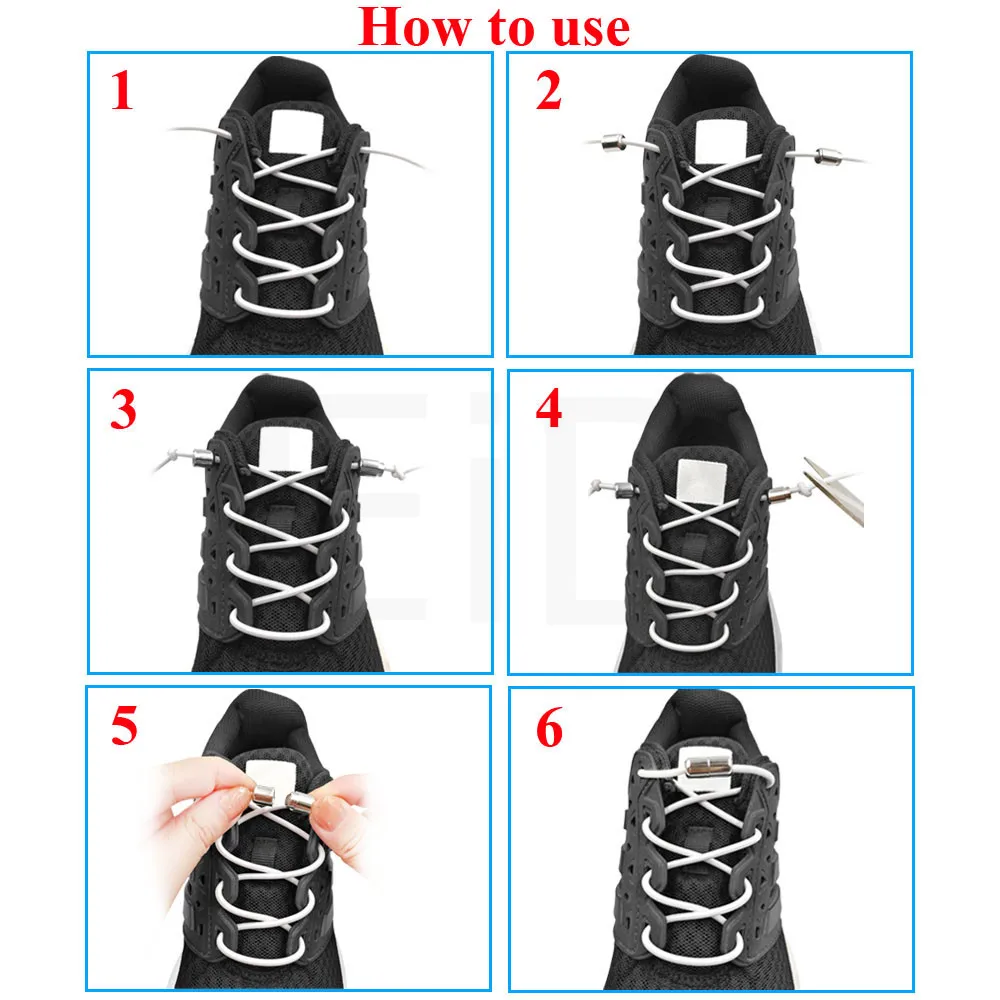 How to use

1

2

3

4

5

6