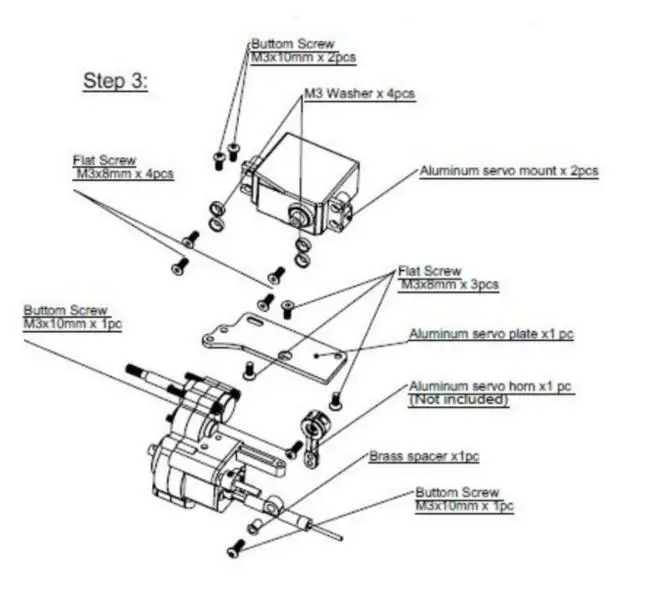 Step 3:

Buttom Screw
M3x10mm x 2pcs

M3 Washer x 4pcs

Flat Screw
M3x8mm x 4pcs

Aluminum servo mount x 2pcs

Flat Screw
M3x8mm x 3pcs

Buttom Screw
M3x10mm x 1pc

Aluminum servo plate x1 pc

Aluminum servo horn x1 pc
(Not included)

Brass spacer x1pc

Buttom Screw
M3x10mm x 1pc