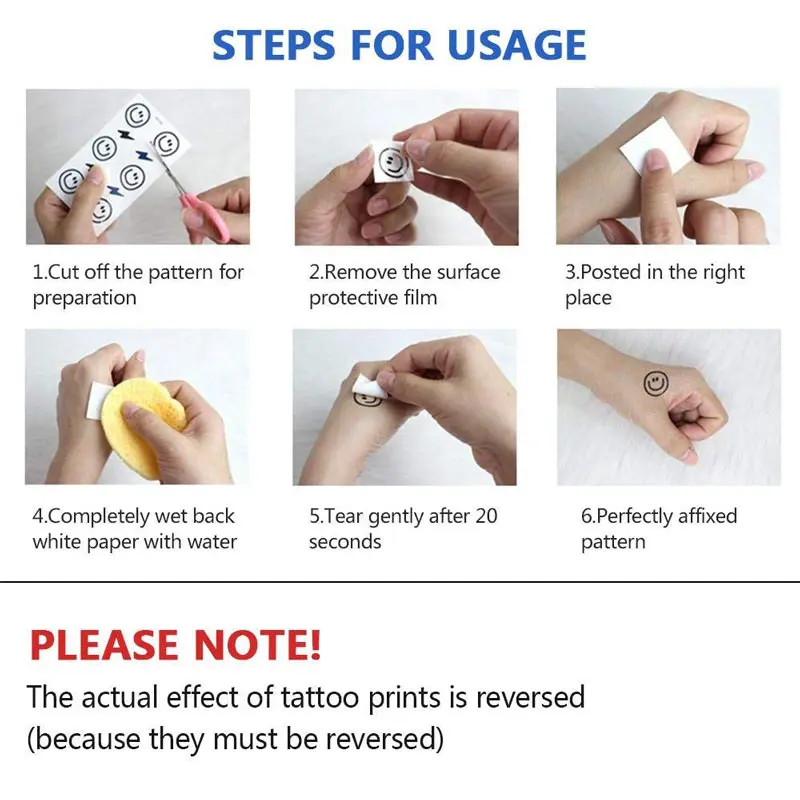 STEPS FOR USAGE

1.Cut off the pattern for preparation

2.Remove the surface protective film

3.Posted in the right place

4.Completely wet back white paper with water

5.Tear gently after 20 seconds

6.Perfectly affixed pattern

PLEASE NOTE!

The actual effect of tattoo prints is reversed (because they must be reversed)