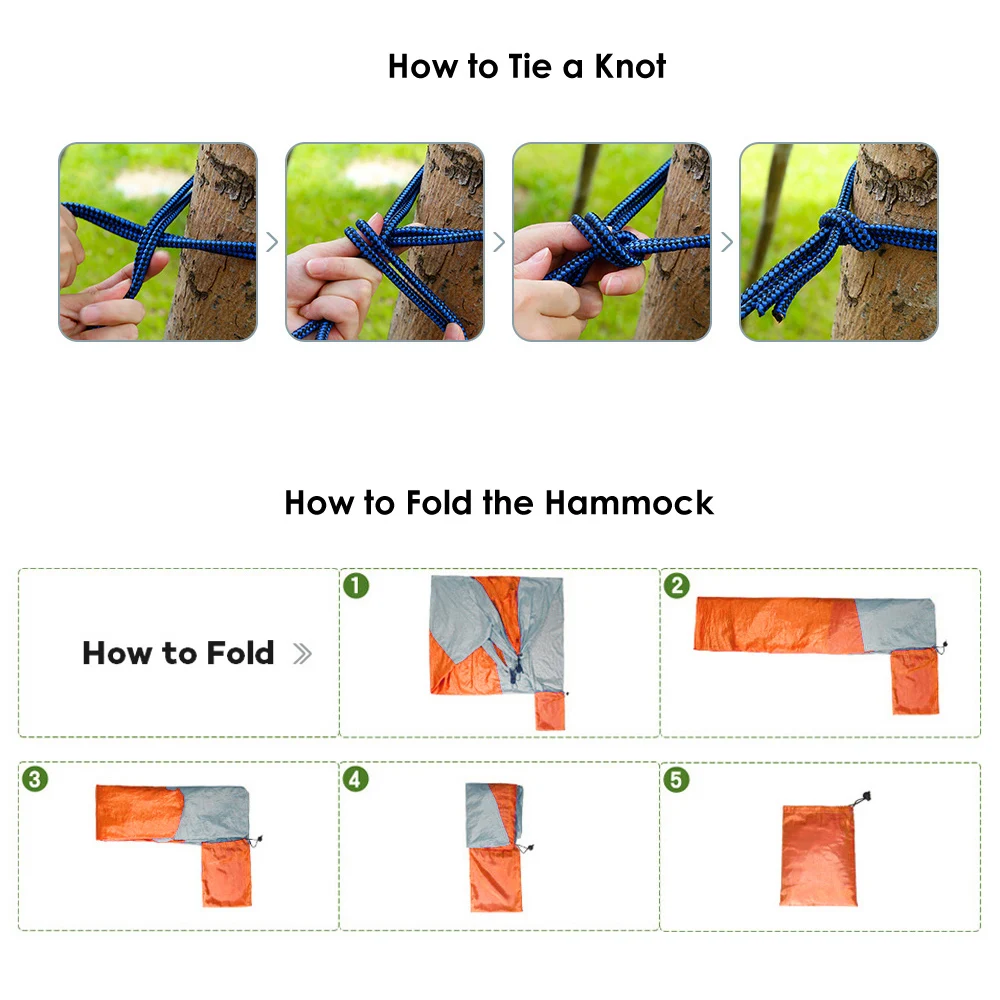 How to Tie a Knot

How to Fold the Hammock

How to Fold »

1

2

3

4

5