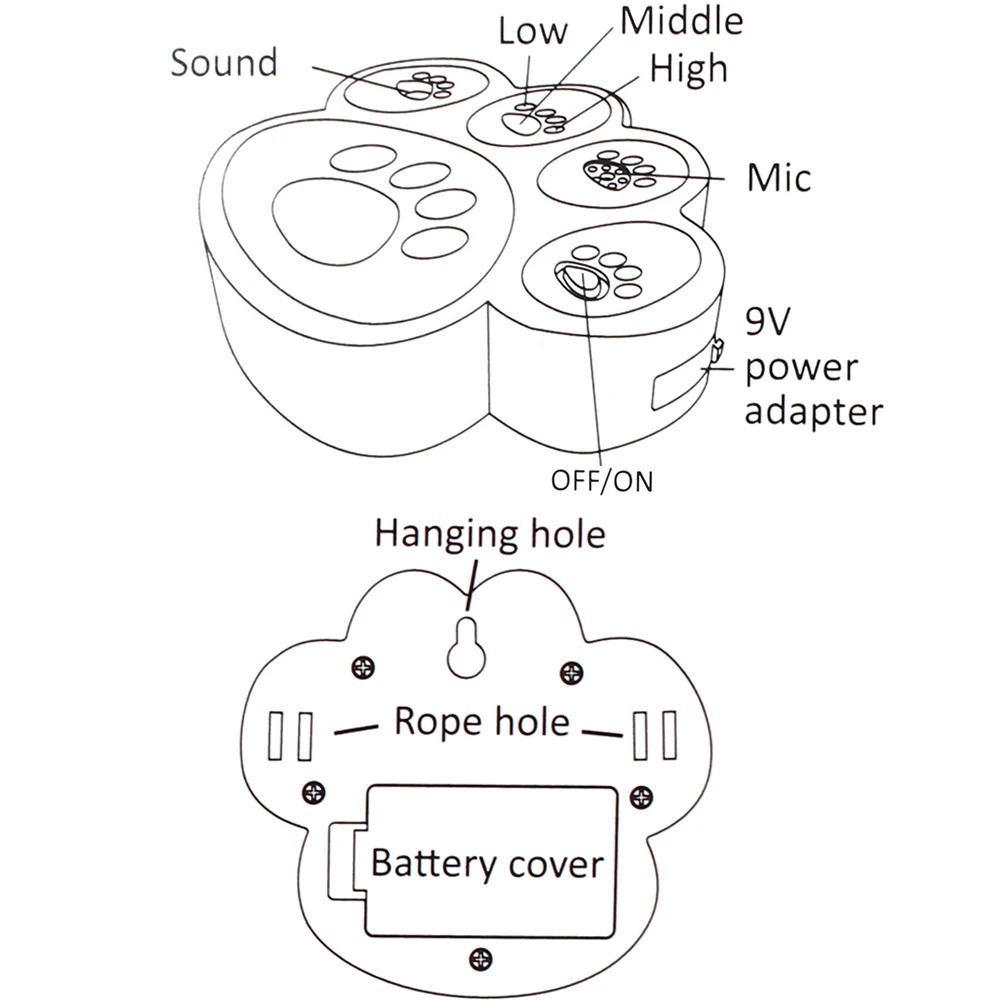 Sound
Low
Middle
High
Mic
9V power adapter
OFF/ON
Hanging hole
Rope hole
Battery cover