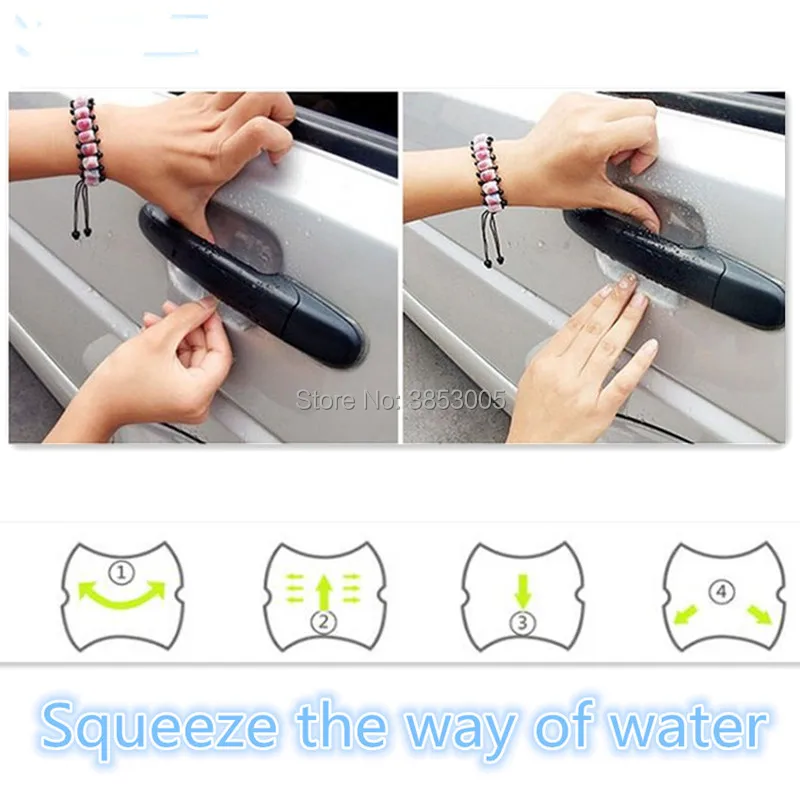 Store No: 3853005

①

②

③

④

Squeeze the way of water