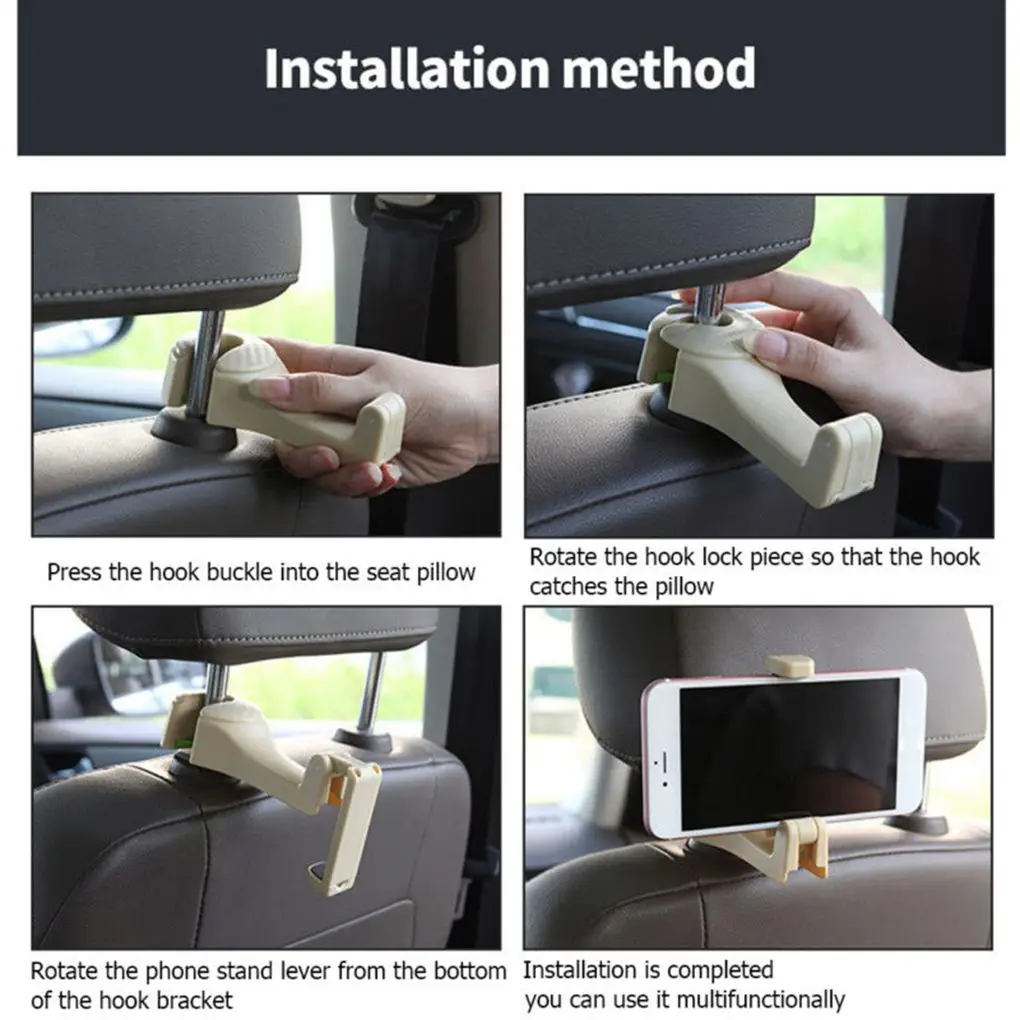 Installation method

Press the hook buckle into the seat pillow

Rotate the hook lock piece so that the hook catches the pillow

Rotate the phone stand lever from the bottom of the hook bracket

Installation is completed
you can use it multifunctionally