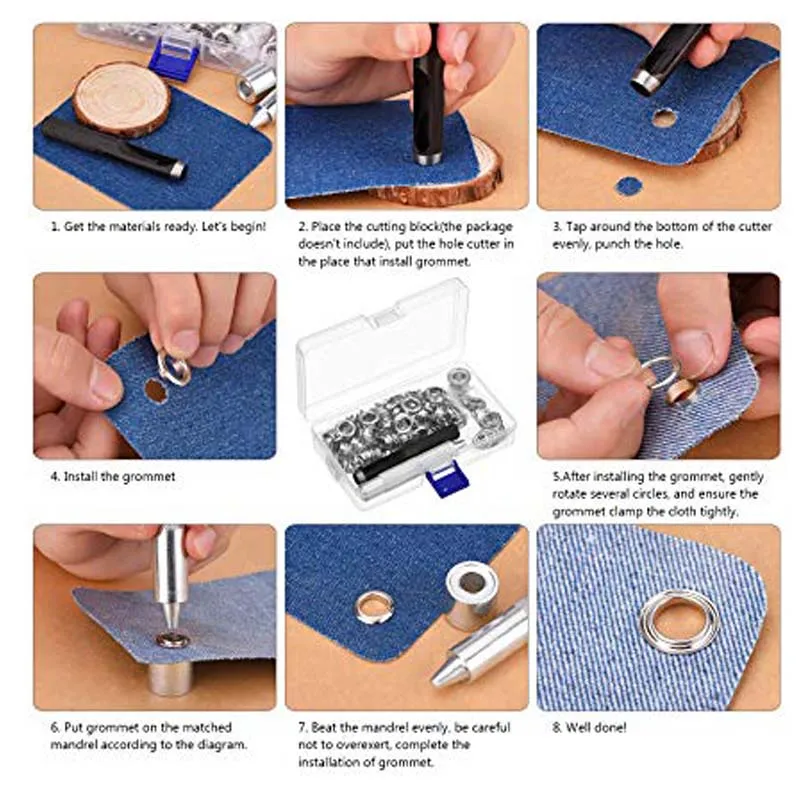 1. Get the materials ready. Let's begin!

2. Place the cutting block(the package doesn't include), put the hole cutter in the place that install grommet.

3. Tap around the bottom of the cutter evenly, punch the hole.

4. Install the grommet

5.After installing the grommet, gently rotate several circles, and ensure the grommet clamp the cloth tightly.

6. Put grommet on the matched mandrel according to the diagram.

7. Beat the mandrel evenly, be careful not to overexert, complete the installation of grommet.

8. Well done!