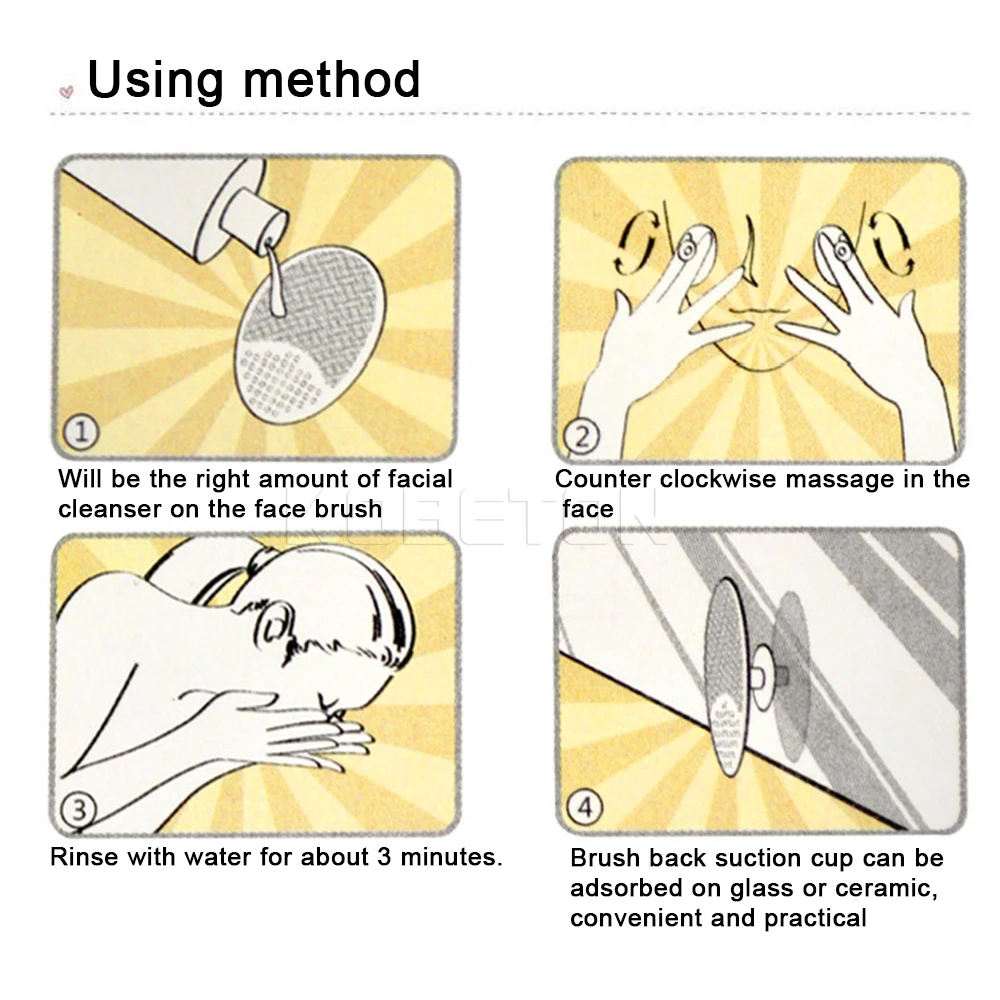 Using method

1

Will be the right amount of facial cleanser on the face brush

2

Counter clockwise massage in the face

3

Rinse with water for about 3 minutes.

4

Brush back suction cup can be adsorbed on glass or ceramic, convenient and practical