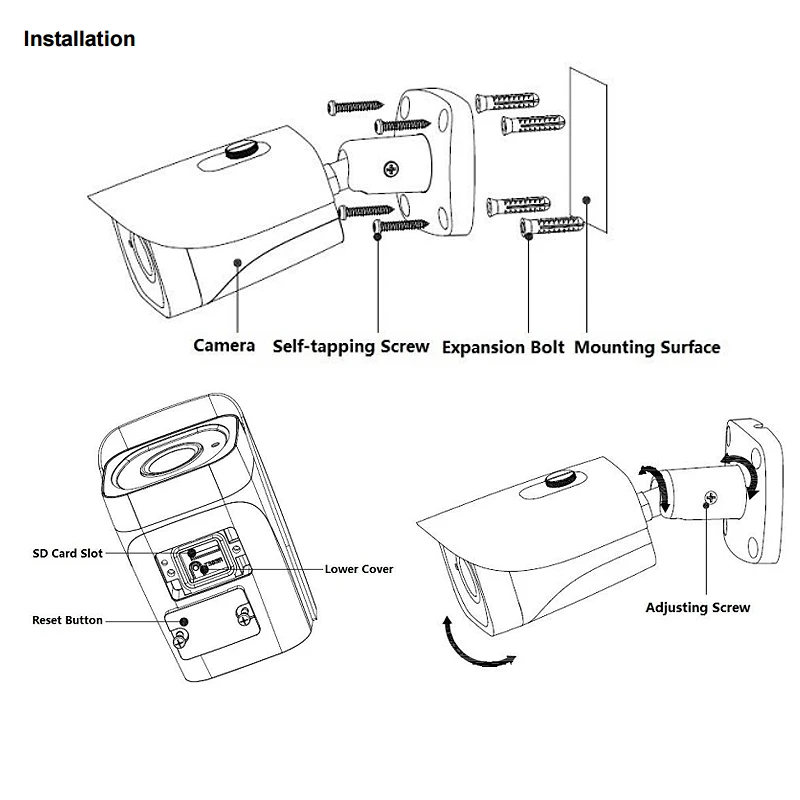 Installation

Camera Self-tapping Screw Expansion Bolt Mounting Surface

SD Card Slot

Lower Cover

Reset Button

Adjusting Screw