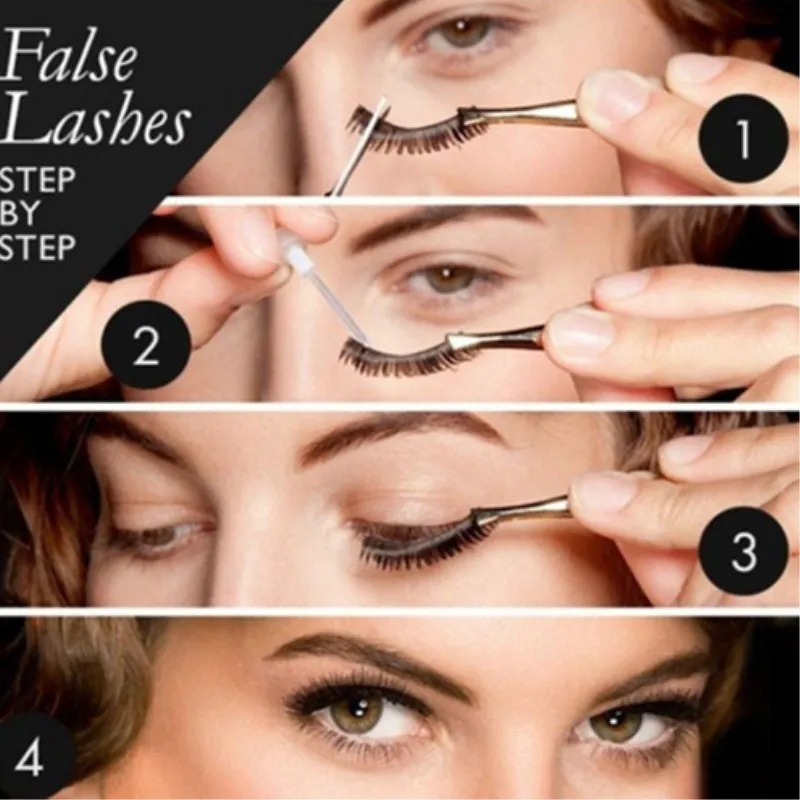 False Lashes
STEP BY STEP

1

2

3

4