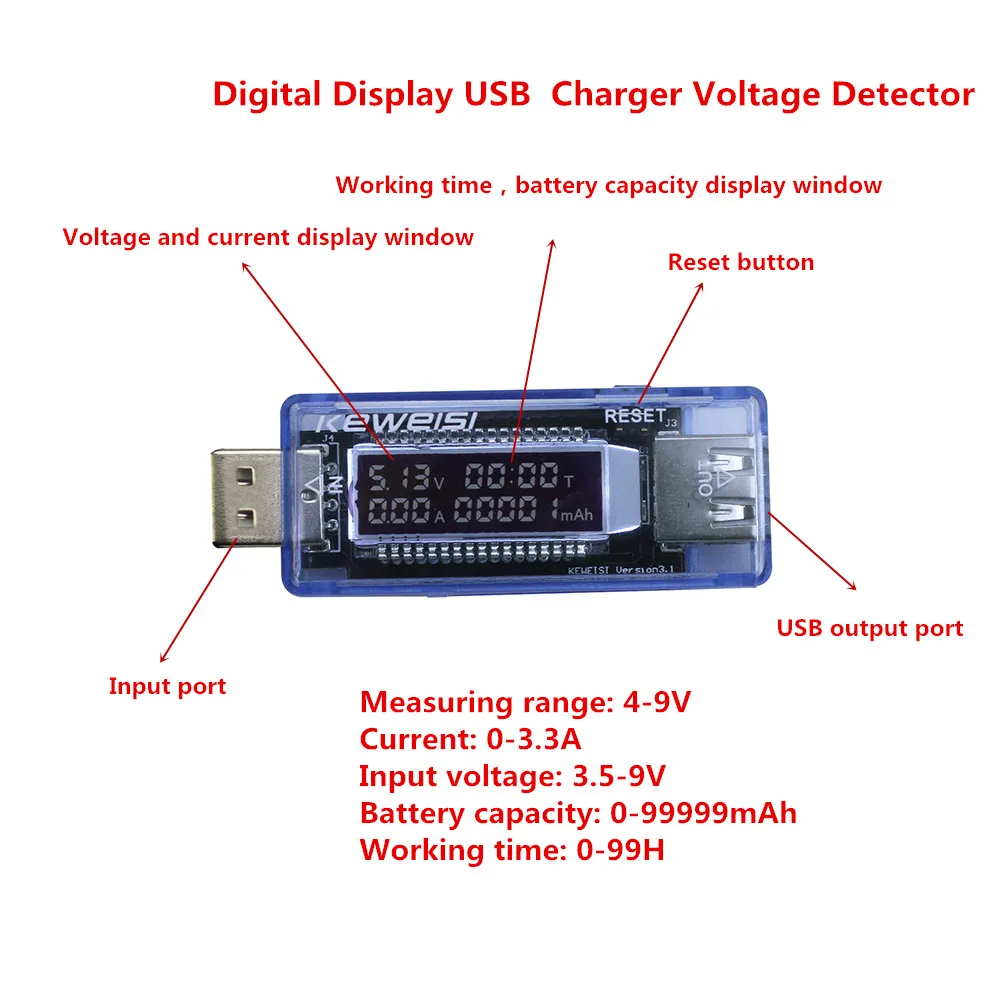 Digital Display USB  Charger Voltage Detector

Working time , battery capacity display window

Voltage and current display window

Reset button

KEWEISI

RESET

J3

J4

IN

5.13 V 00:00 T

0.00 A 00001 mAh

OUT

KEWEISI Version3.1

USB output port

Input port

Measuring range: 4-9V
Current: 0-3.3A
Input voltage: 3.5-9V
Battery capacity: 0-99999mAh
Working time: 0-99H