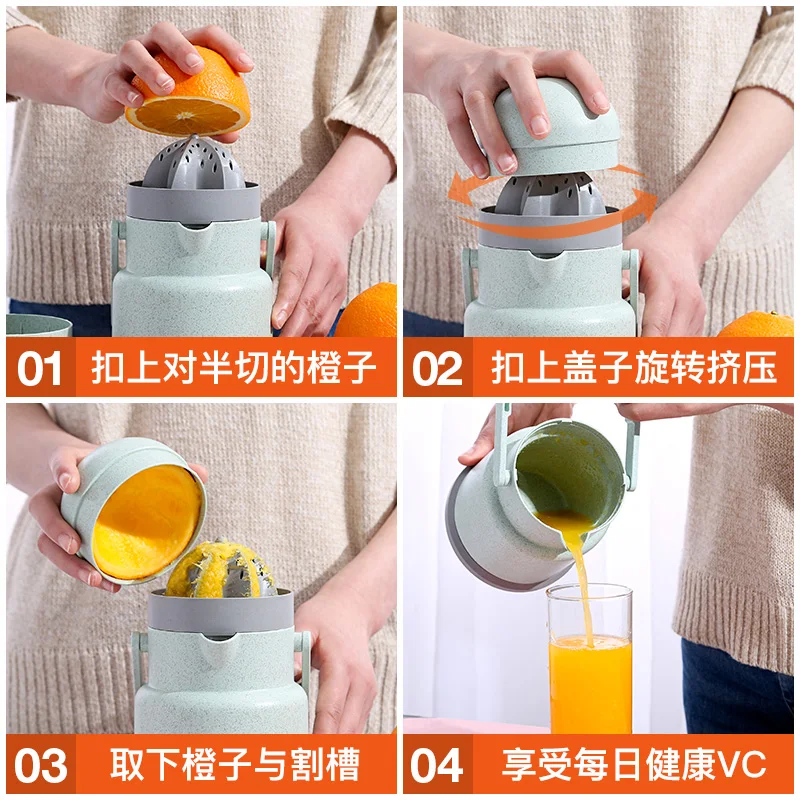 01 扣上对半切的橙子

02 扣上盖子旋转挤压

03 取下橙子与割槽

04 享受每日健康VC