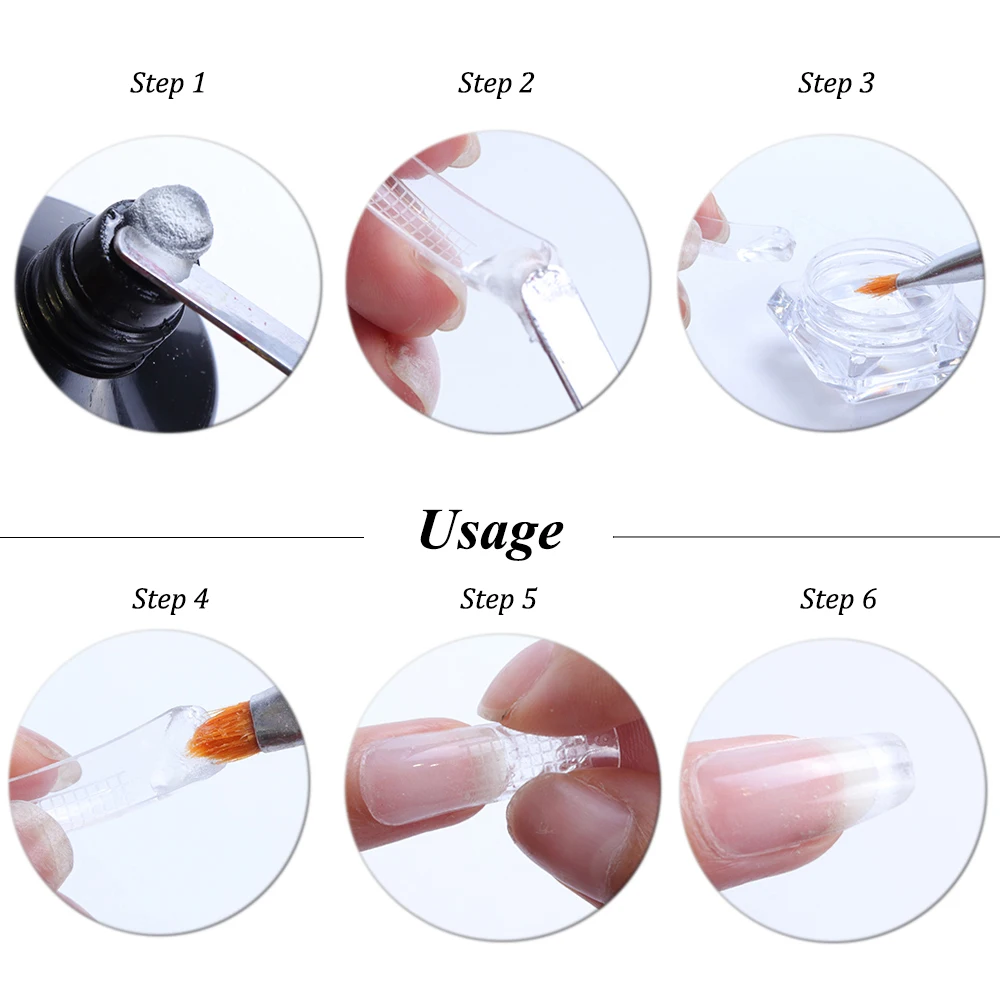 Step 1

Step 2

Step 3

Usage

Step 4

Step 5

Step 6