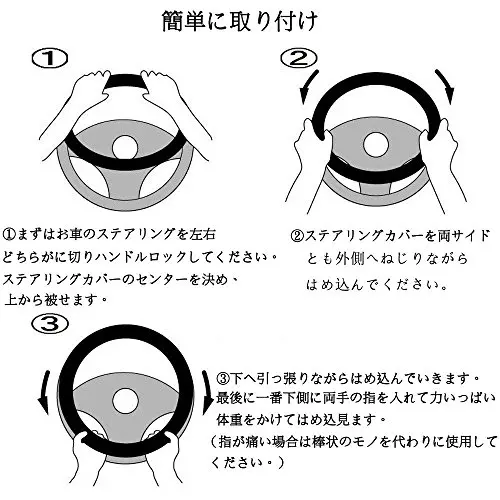 簡単に取り付け

①

②

①まずはお車のステアリングを左右どちらがに切りハンドルロックしてください。ステアリングカバーのセンターを決め、上から被せます。

②ステアリングカバーを両サイドとも外側へねじりながらはめ込んでください。

③

③下へ引っ張りながらはめ込んでいきます。最後に一番下側に両手の指を入れて力いっぱい体重をかけてはめ込見ます。（指が痛い場合は棒状のモノを代わりに使用してください。）