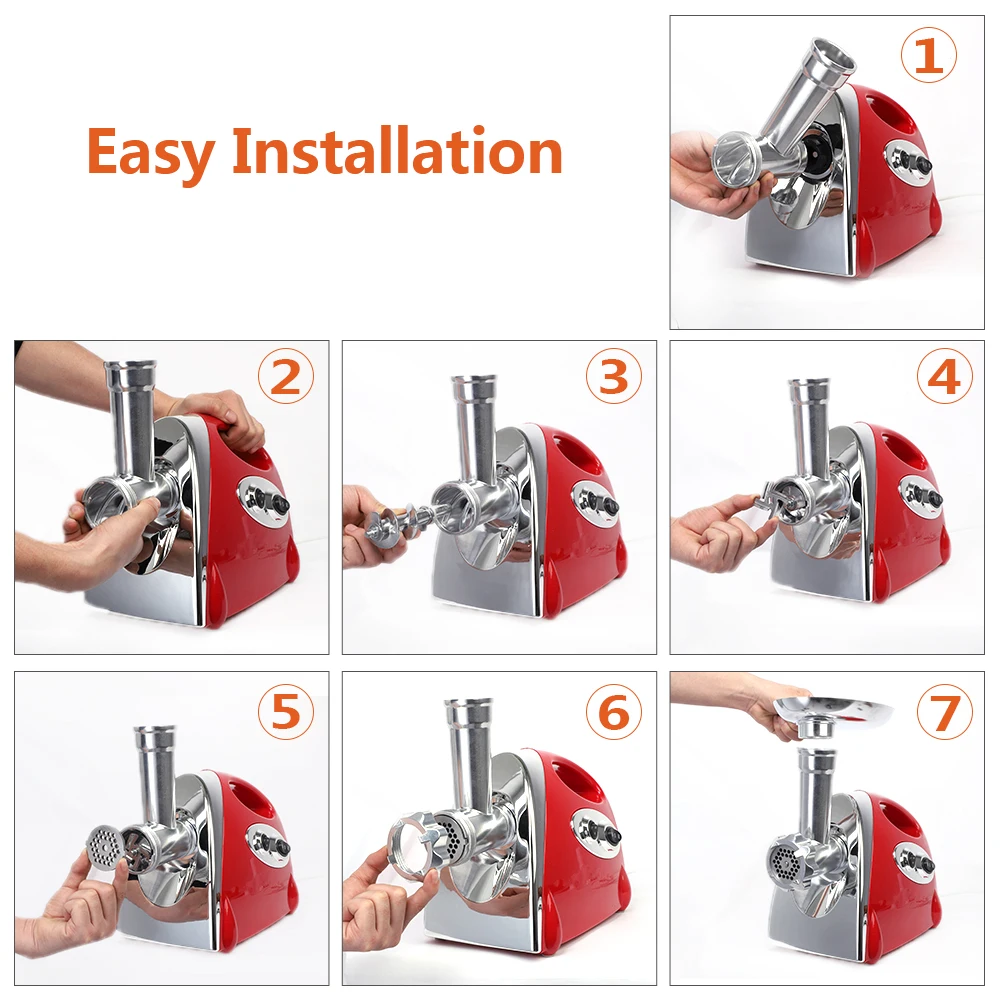 Easy Installation

1

2

3

4

5

6

7