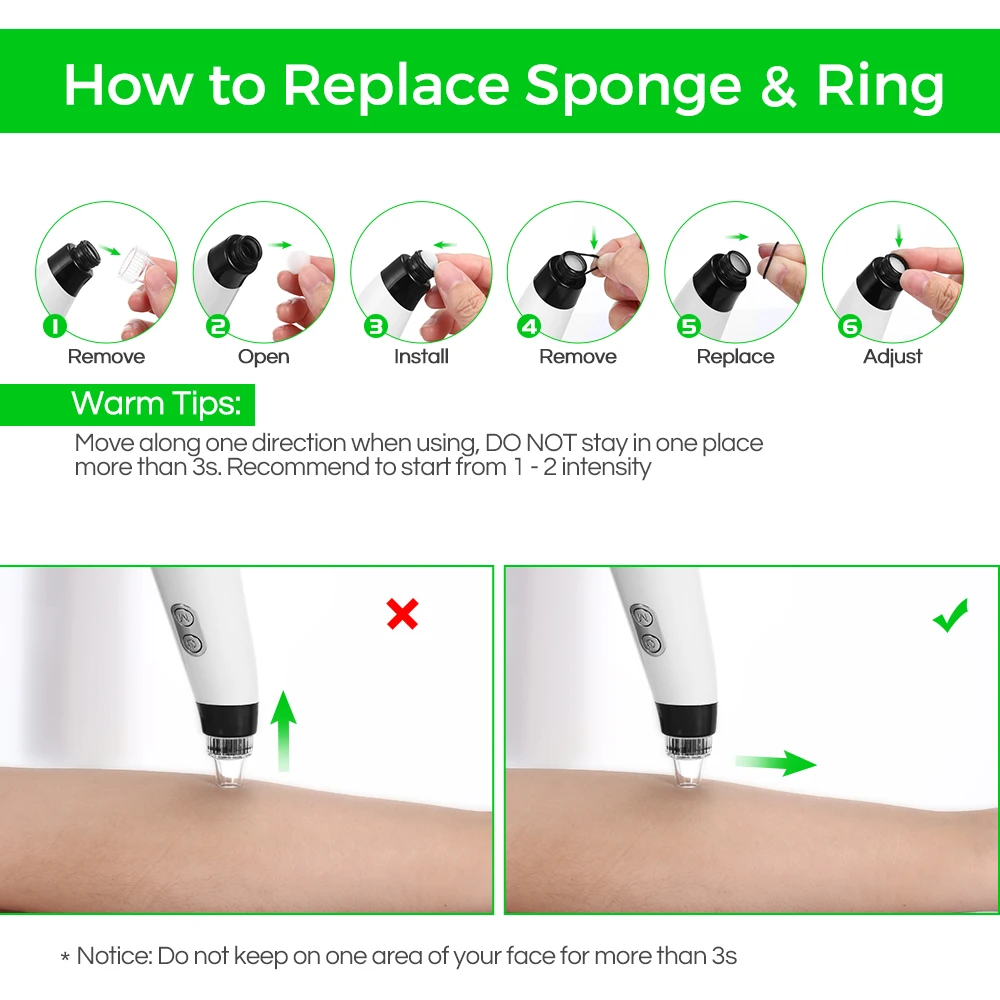 How to Replace Sponge & Ring

1 Remove

2 Open

3 Install

4 Remove

5 Replace

6 Adjust

Warm Tips:

Move along one direction when using, DO NOT stay in one place more than 3s. Recommend to start from 1 - 2 intensity

* Notice: Do not keep on one area of your face for more than 3s