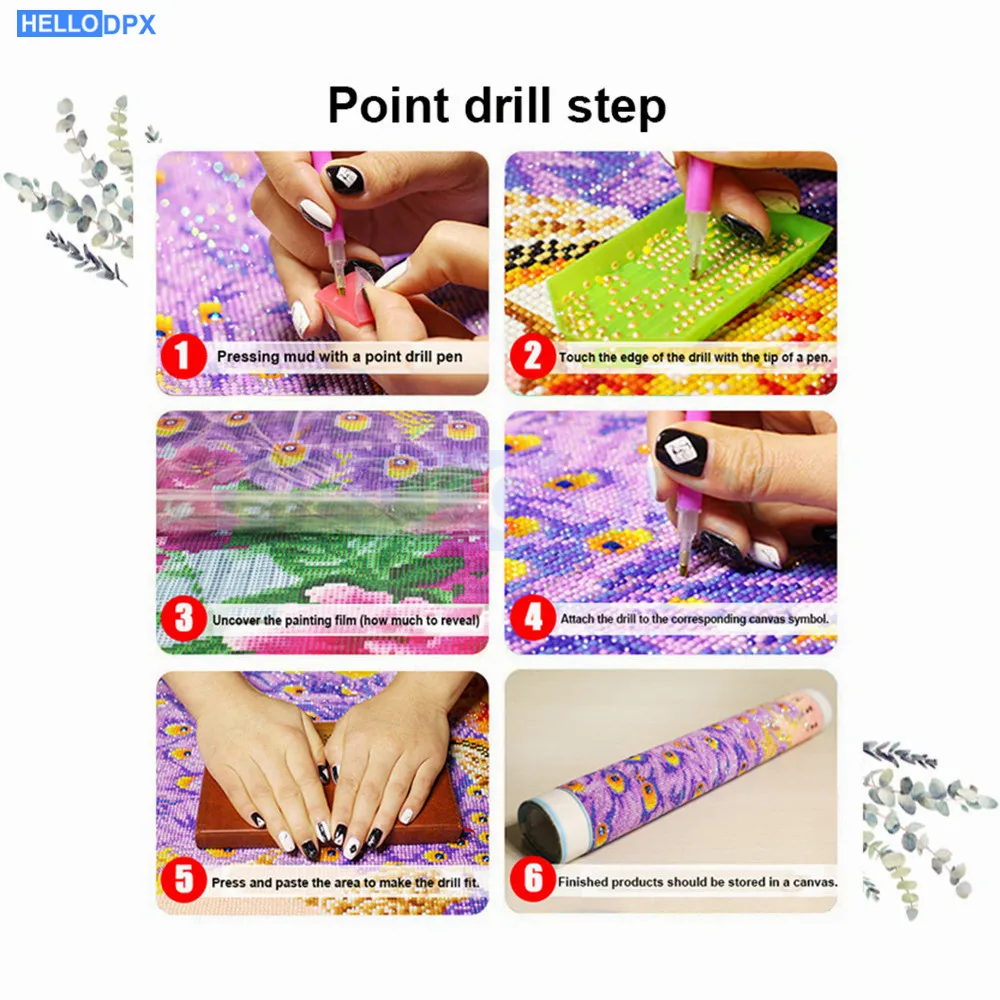 HELLODPX

Point drill step

1 Pressing mud with a point drill pen

2 Touch the edge of the drill with the tip of a pen.

3 Uncover the painting film (how much to reveal)

4 Attach the drill to the corresponding canvas symbol.

5 Press and paste the area to make the drill fit.

6 Finished products should be stored in a canvas.