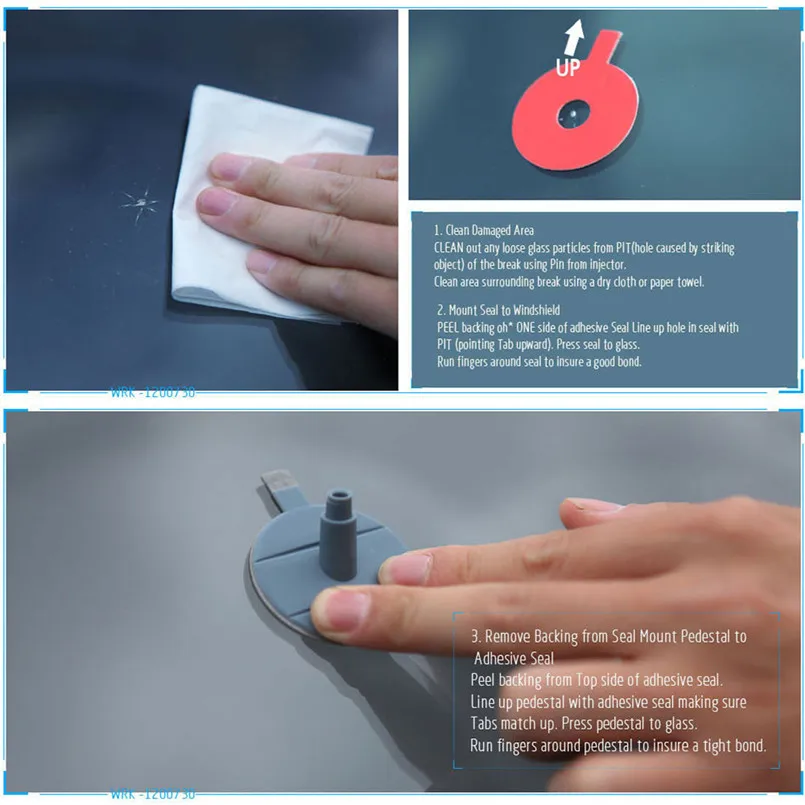 UP

1. Clean Damaged Area
CLEAN out any loose glass particles from PIT(hole caused by striking object) of the break using Pin from injector.
Clean area surrounding break using a dry cloth or paper towel.

2. Mount Seal to Windshield
PEEL backing oh* ONE side of adhesive Seal Line up hole in seal with PIT (pointing Tab upward). Press seal to glass.
Run fingers around seal to insure a good bond.

WRK -1200730

3. Remove Backing from Seal Mount Pedestal to Adhesive Seal
Peel backing from Top side of adhesive seal.
Line up pedestal with adhesive seal making sure Tabs match up. Press pedestal to glass.
Run fingers around pedestal to insure a tight bond.

WRK -1200730