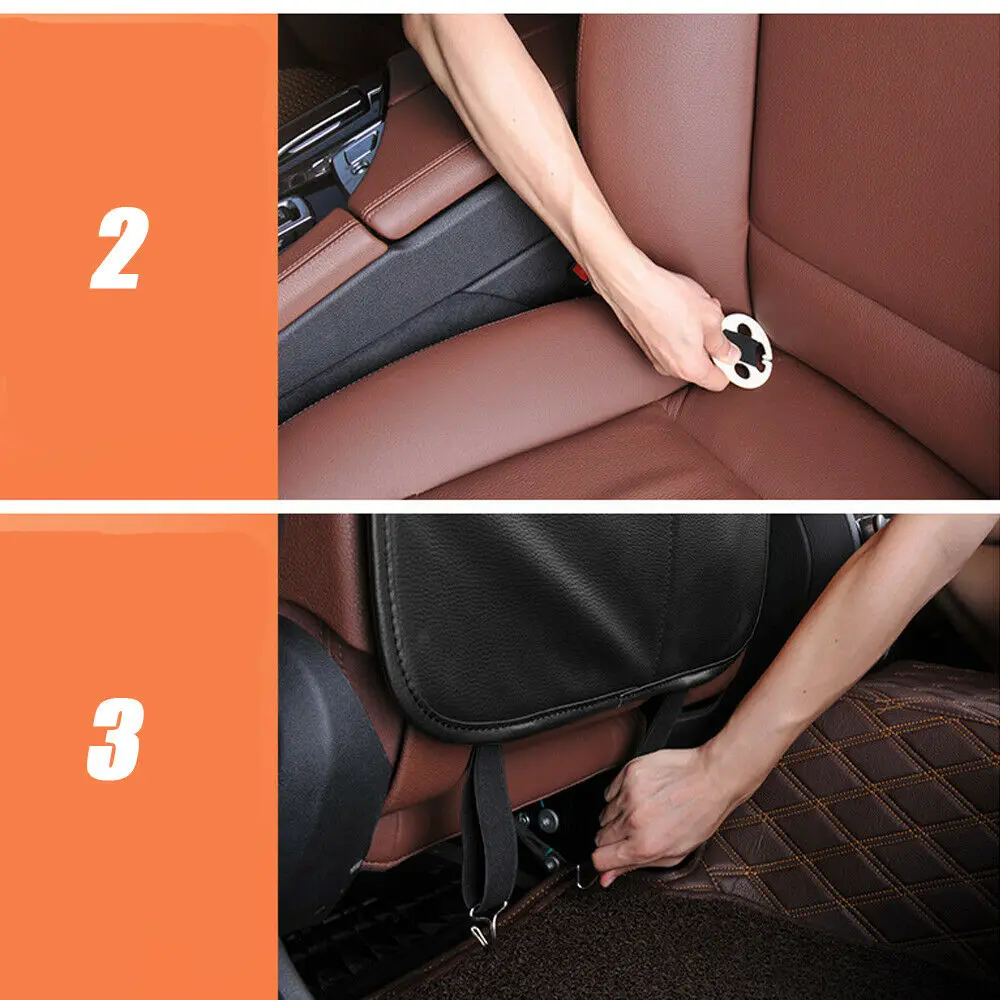 2

3