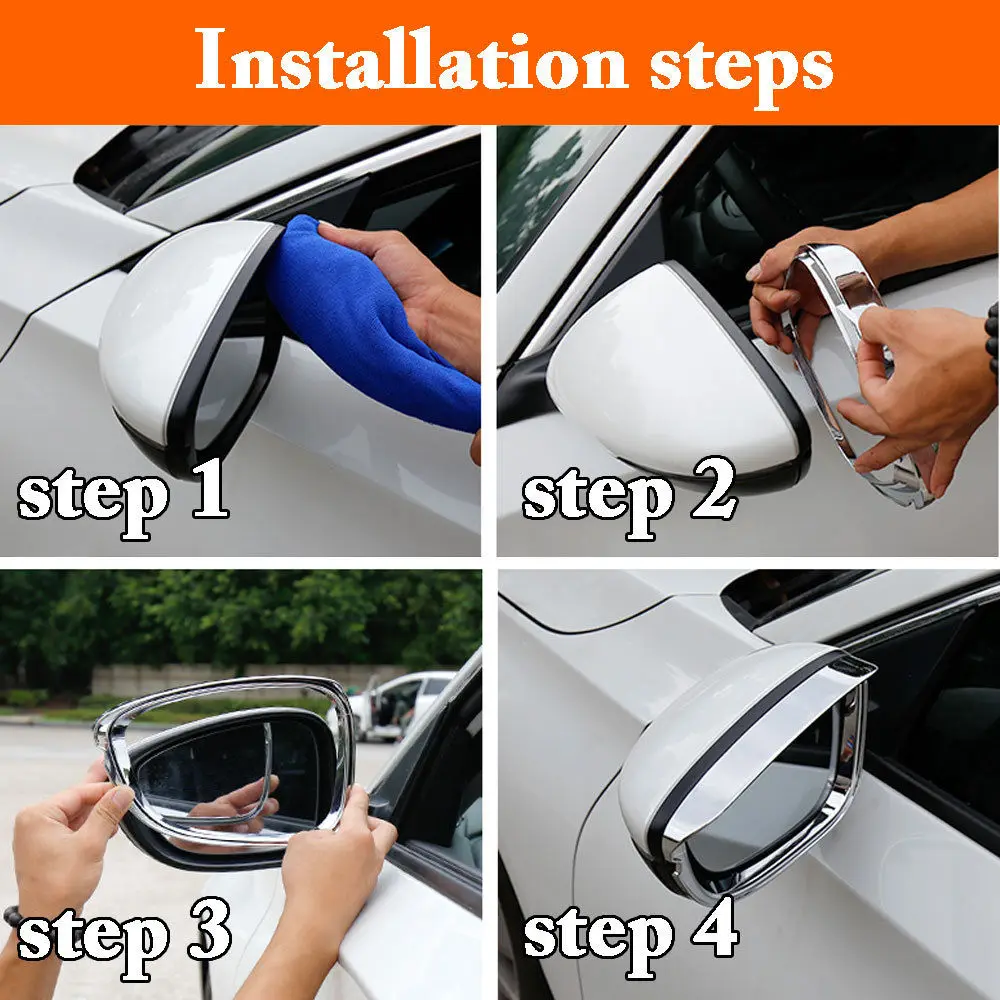 Installation steps

step 1

step 2

step 3

step 4