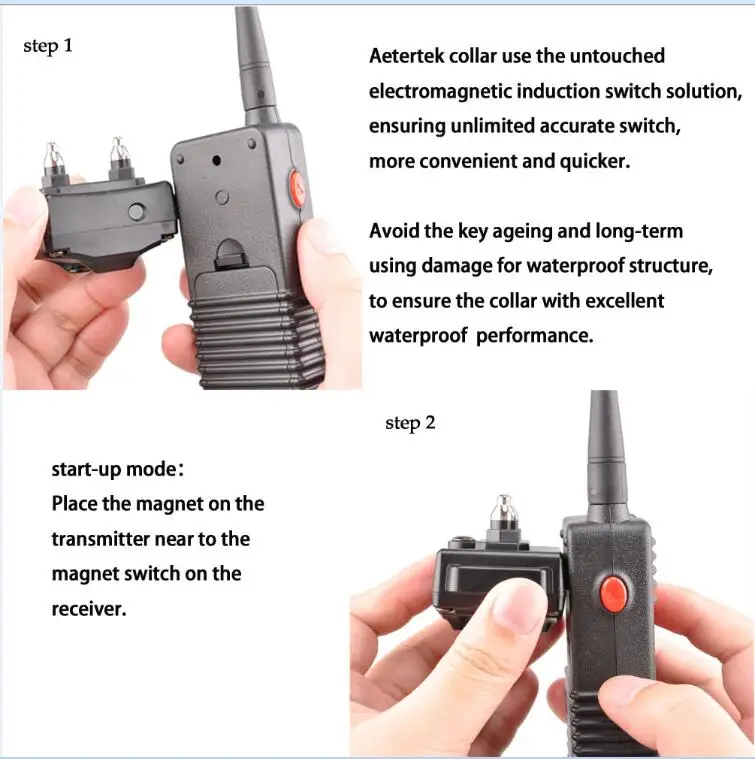 step 1

Aetertek collar use the untouched electromagnetic induction switch solution, ensuring unlimited accurate switch, more convenient and quicker.

Avoid the key ageing and long-term using damage for waterproof structure, to ensure the collar with excellent waterproof performance.

step 2

start-up mode:
Place the magnet on the transmitter near to the magnet switch on the receiver.